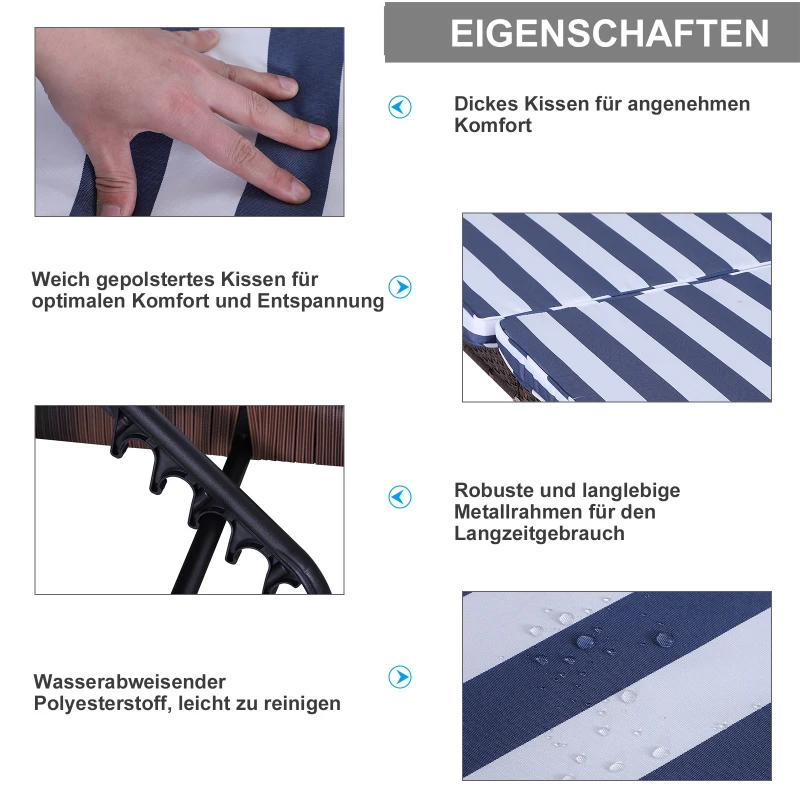 EIGENSCHAFTEN

Dickes Kissen für angenehmen Komfort

Weich gepolstertes Kissen für optimalen Komfort und Entspannung

Robuste und langlebige Metallrahmen für den Langzeitgebrauch

Wasserabweisender Polyesterstoff, leicht zu reinigen