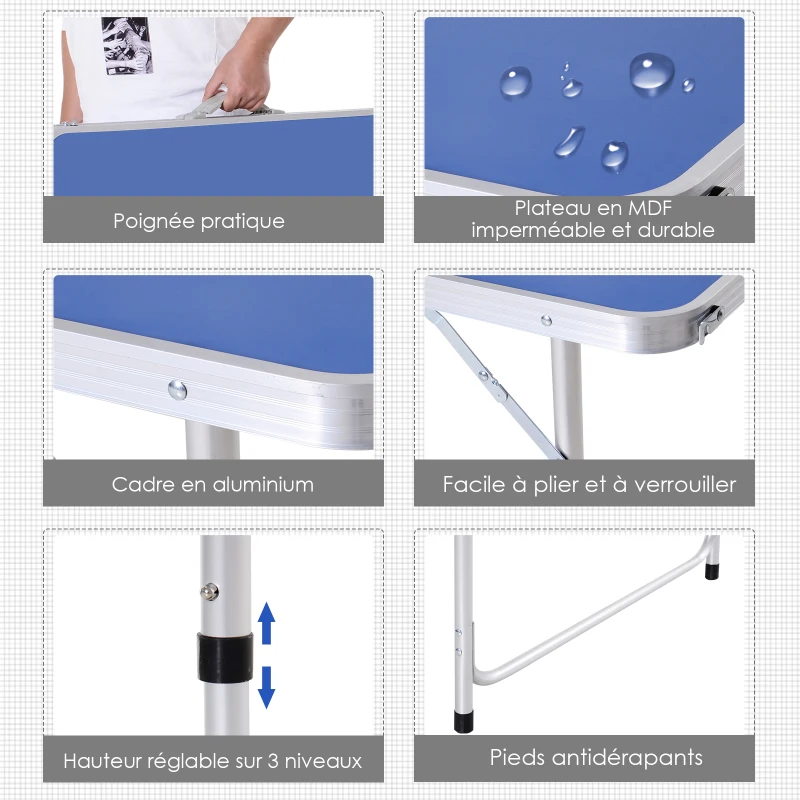 Poignée pratique

Plateau en MDF imperméable et durable

Cadre en aluminium

Facile à plier et à verrouiller

Hauteur réglable sur 3 niveaux

Pieds antidérapants