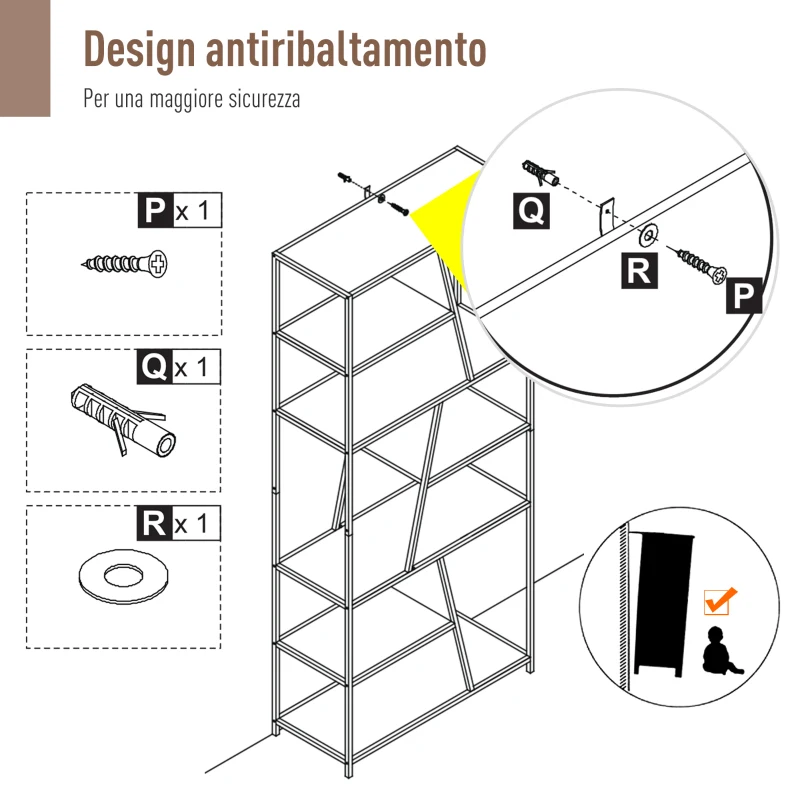 Design antiribaltamento

Per una maggiore sicurezza

P x 1

Q x 1

R x 1

Q

R

P