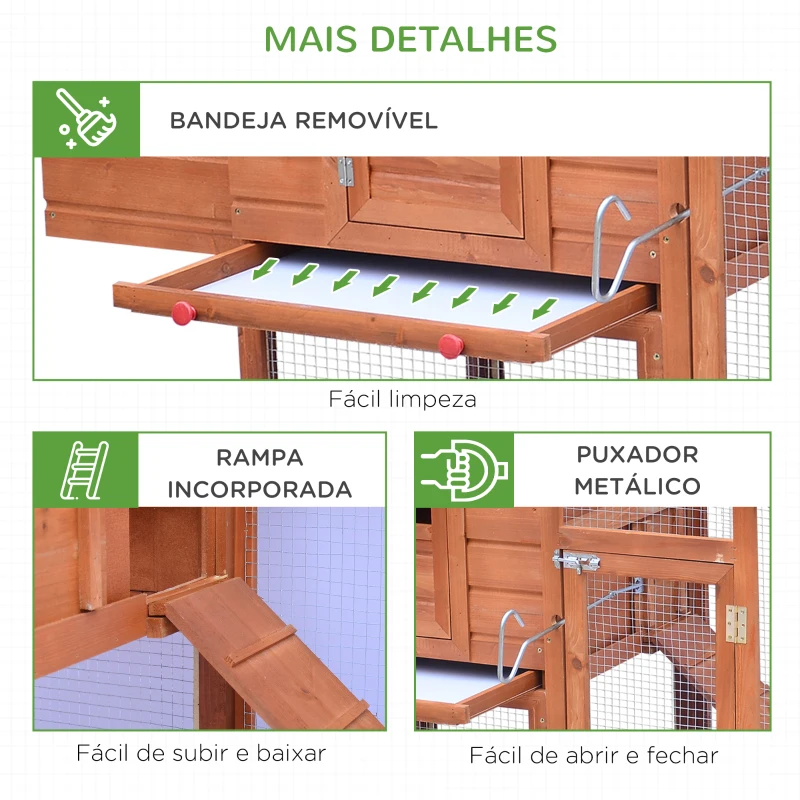 MAIS DETALHES

BANDEJA REMOVÍVEL

Fácil limpeza

RAMPA INCORPORADA

Fácil de subir e baixar

PUXADOR METÁLICO

Fácil de abrir e fechar