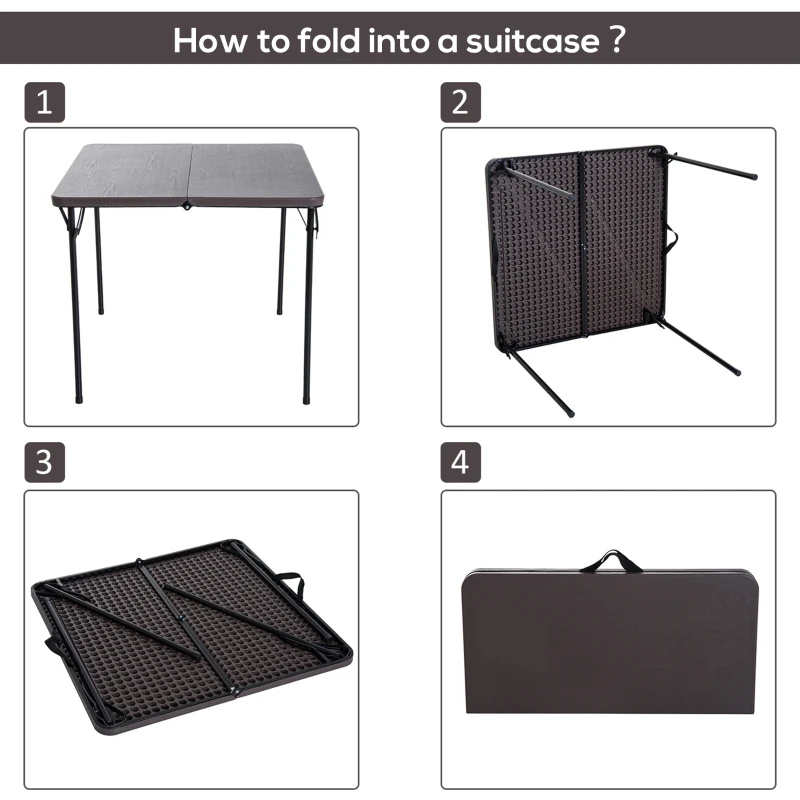 How to fold into a suitcase ?

1

2

3

4