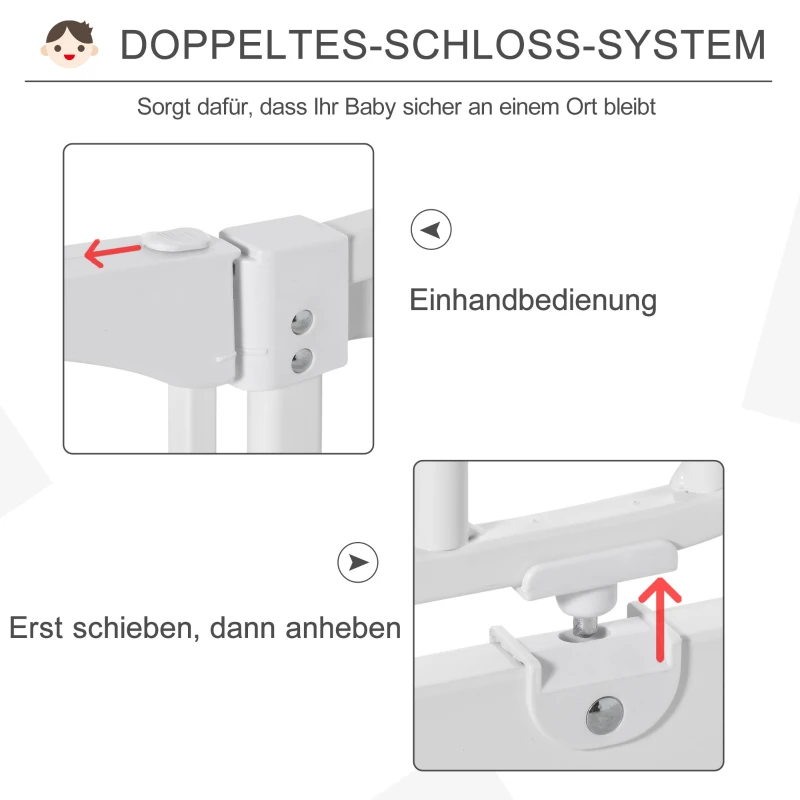 DOPPELTES-SCHLOSS-SYSTEM

Sorgt dafür, dass Ihr Baby sicher an einem Ort bleibt

Einhandbedienung

Erst schieben, dann anheben