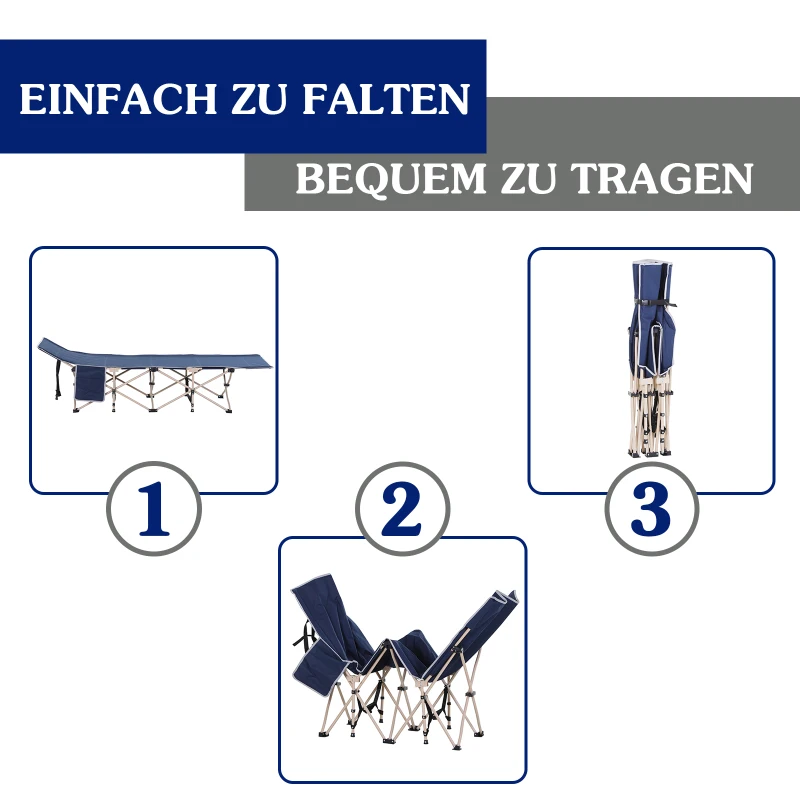 EINFACH ZU FALTEN

BEQUEM ZU TRAGEN

1

2

3