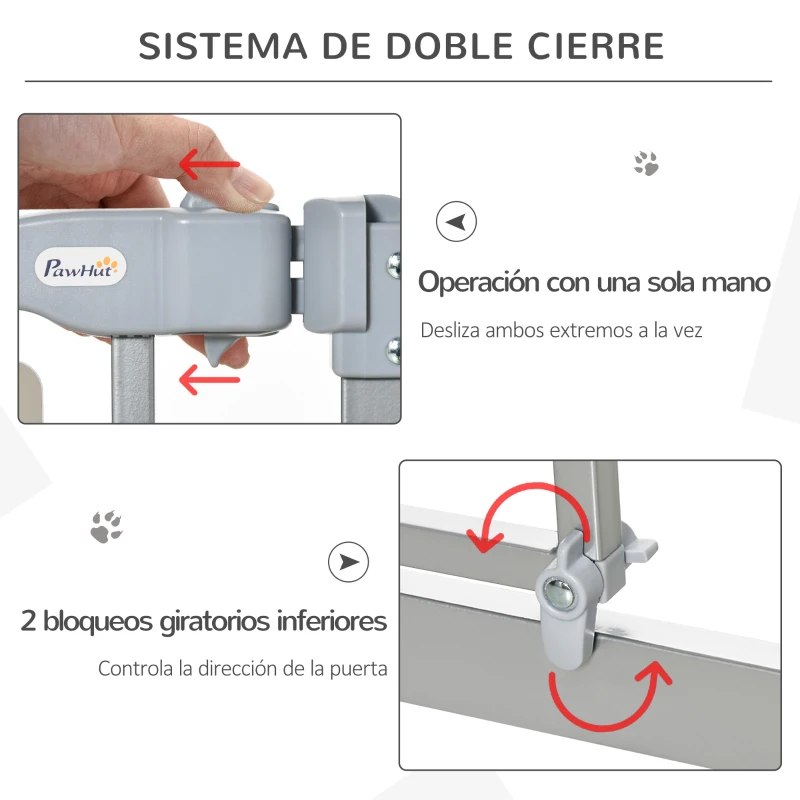 SISTEMA DE DOBLE CIERRE

PawHut

Operación con una sola mano

Desliza ambos extremos a la vez

2 bloqueos giratorios inferiores

Controla la dirección de la puerta