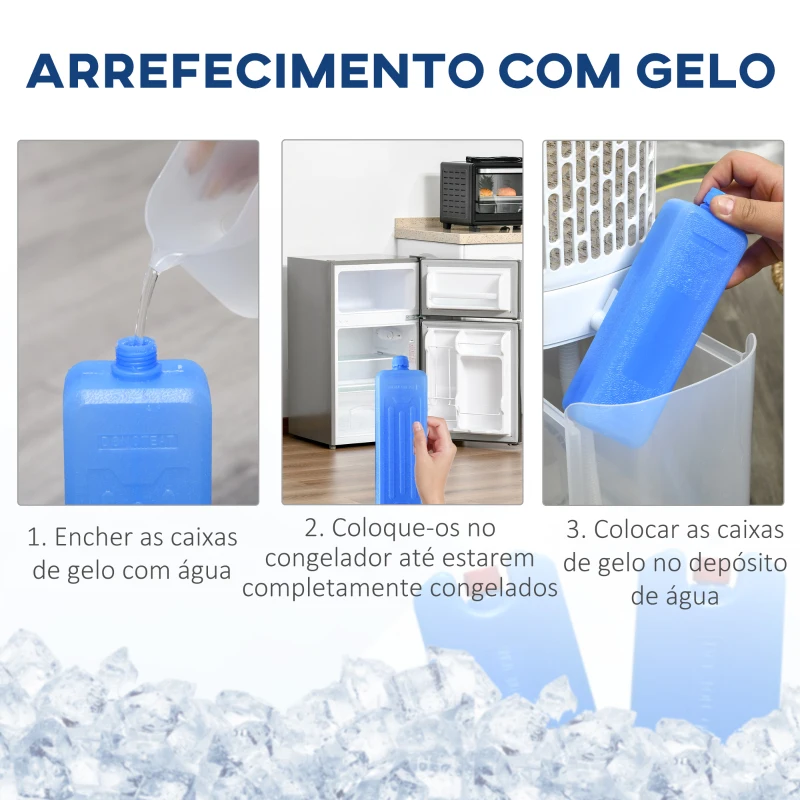 ARREFECIMENTO COM GELO

1. Encher as caixas de gelo com água

2. Coloque-os no congelador até estarem completamente congelados

3. Colocar as caixas de gelo no depósito de água