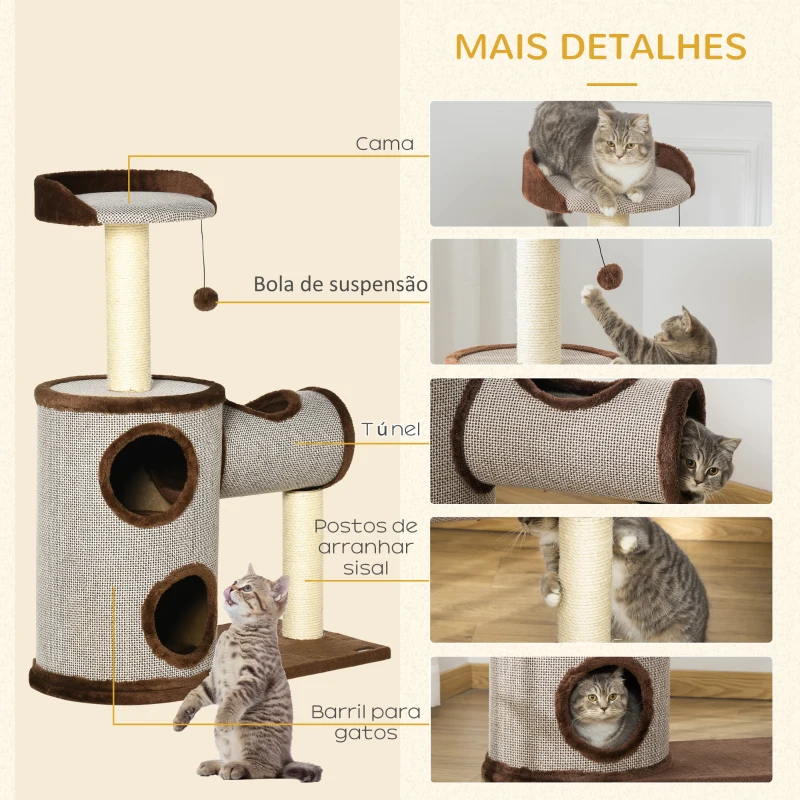 MAIS DETALHES

Cama

Bola de suspensão

Túnel

Postos de arranhar sisal

Barril para gatos