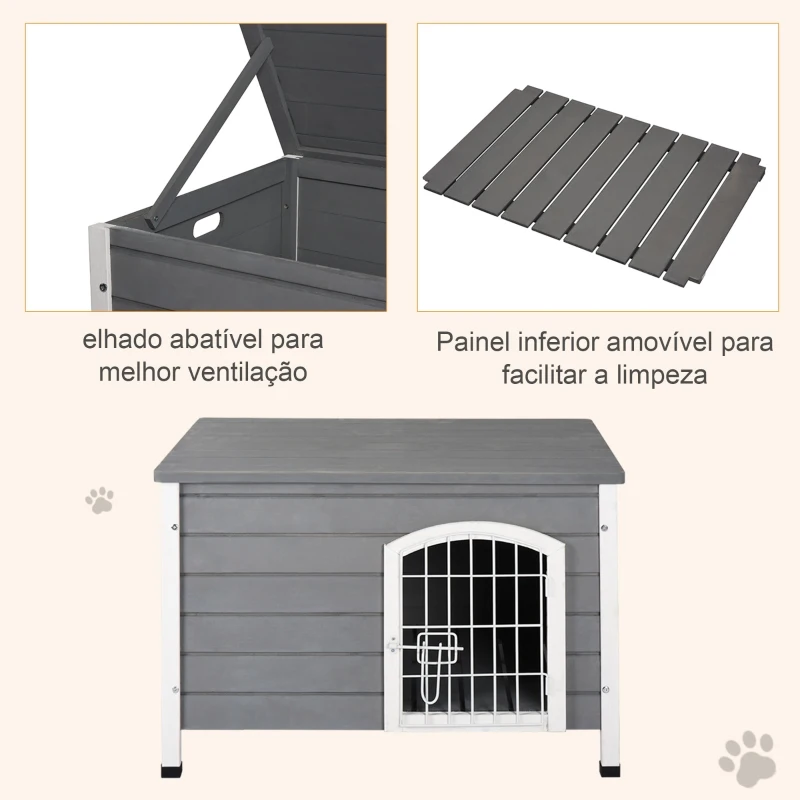 elhado abatível para melhor ventilação

Painel inferior amovível para facilitar a limpeza