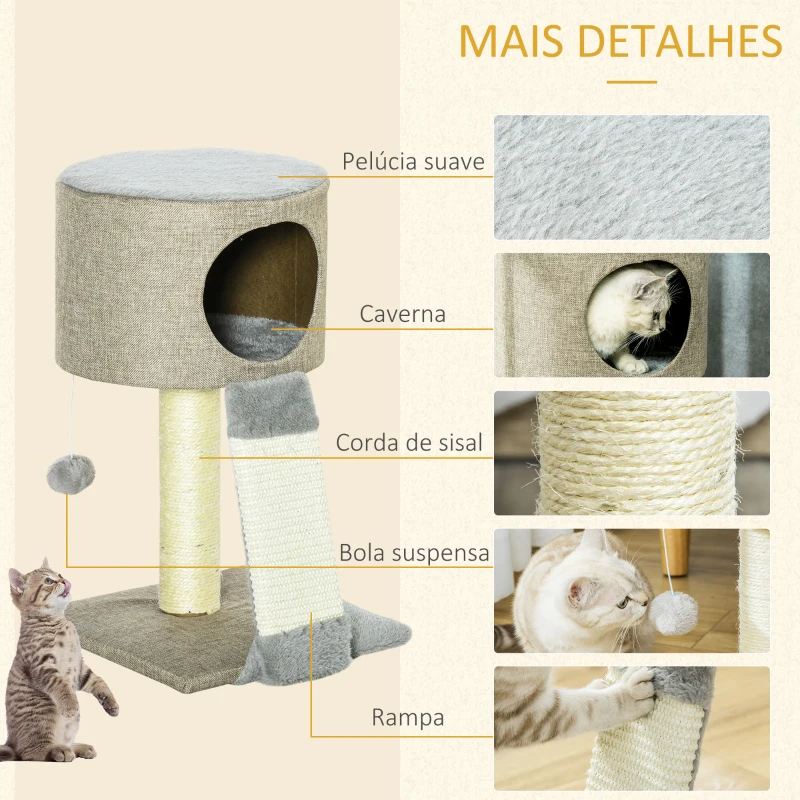 MAIS DETALHES

Pelúcia suave

Caverna

Corda de sisal

Bola suspensa

Rampa