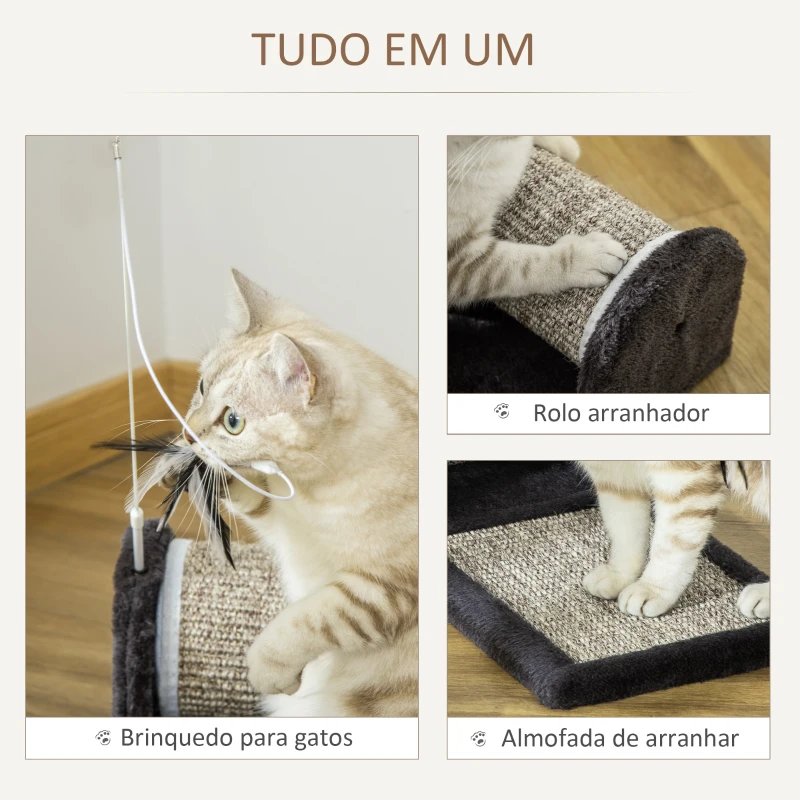 TUDO EM UM

Brinquedo para gatos

Rolo arranhador

Almofada de arranhar