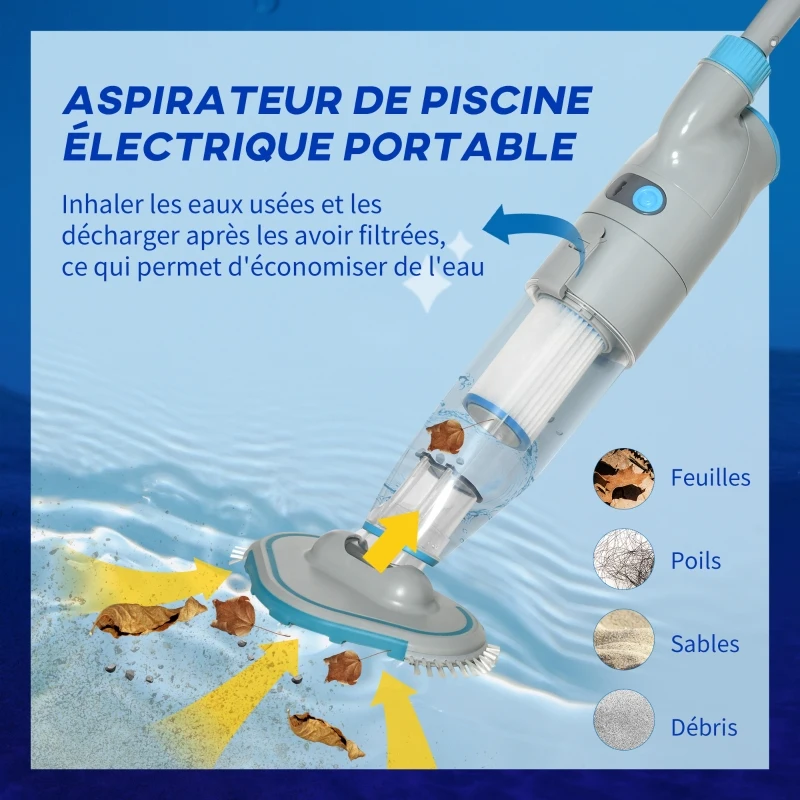 ASPIRATEUR DE PISCINE ÉLECTRIQUE PORTABLE

Inhaler les eaux usées et les décharger après les avoir filtrées, ce qui permet d'économiser de l'eau

Feuilles

Poils

Sables

Débris