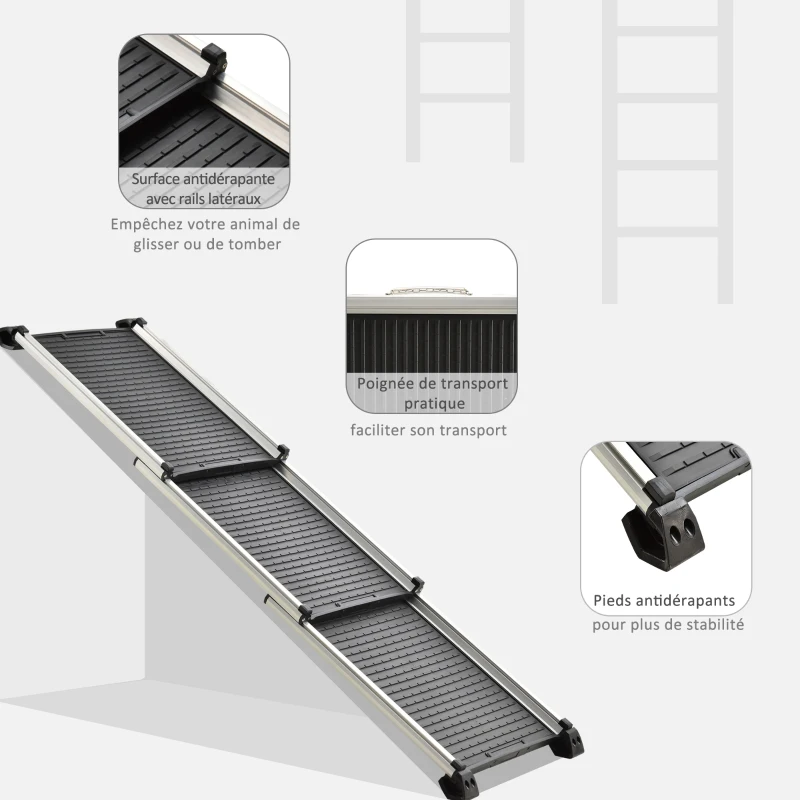 Surface antidérapante avec rails latéraux

Empêchez votre animal de glisser ou de tomber

Poignée de transport pratique

faciliter son transport

Pieds antidérapants

pour plus de stabilité