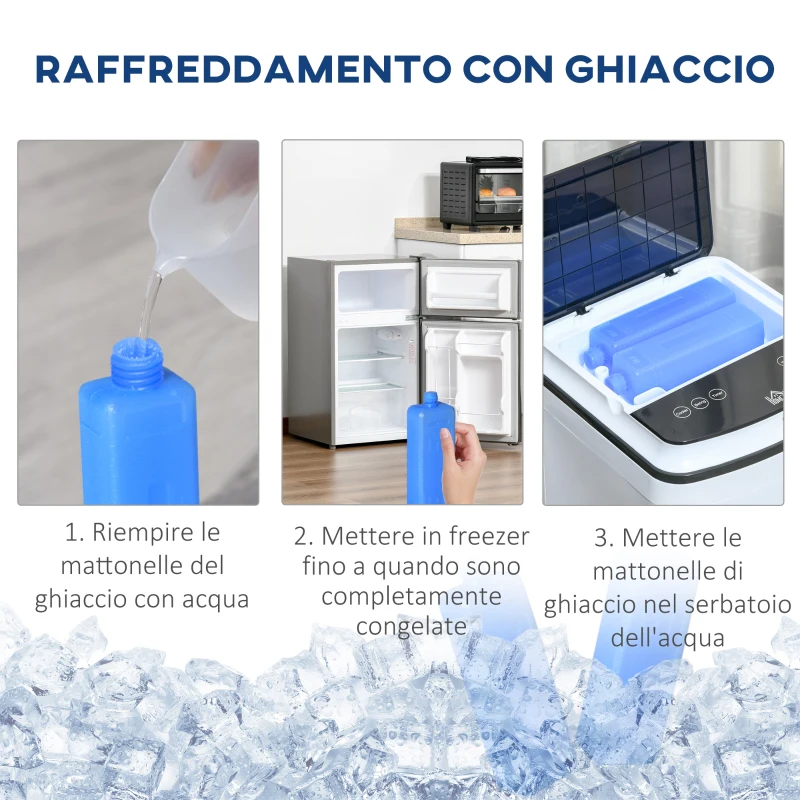 RAFFREDDAMENTO CON GHIACCIO

1. Riempire le mattonelle del ghiaccio con acqua

2. Mettere in freezer fino a quando sono completamente congelate

3. Mettere le mattonelle di ghiaccio nel serbatoio dell'acqua