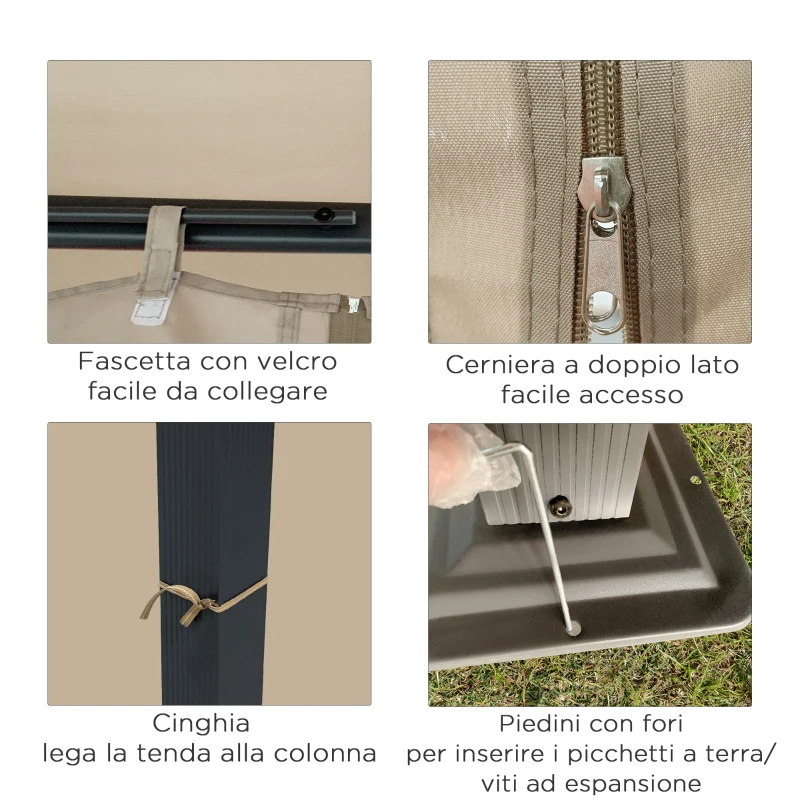 Fascetta con velcro
facile da collegare

Cerniera a doppio lato
facile accesso

Cinghia
lega la tenda alla colonna

Piedini con fori
per inserire i picchetti a terra/
viti ad espansione