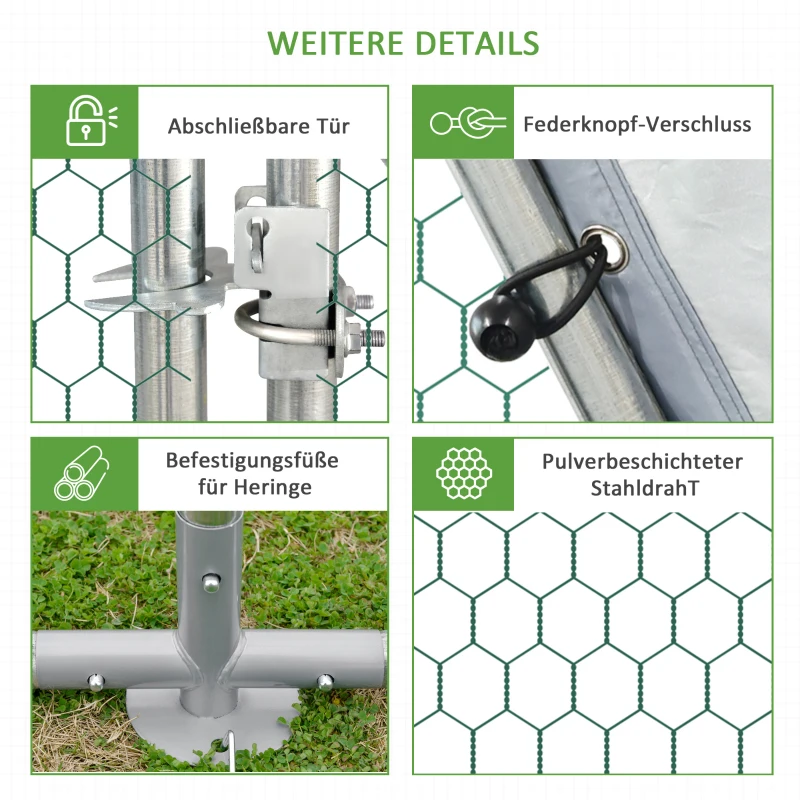 WEITERE DETAILS

Abschließbare Tür

Federknopf-Verschluss

Befestigungsfüße für Heringe

Pulverbeschichteter StahldrahT