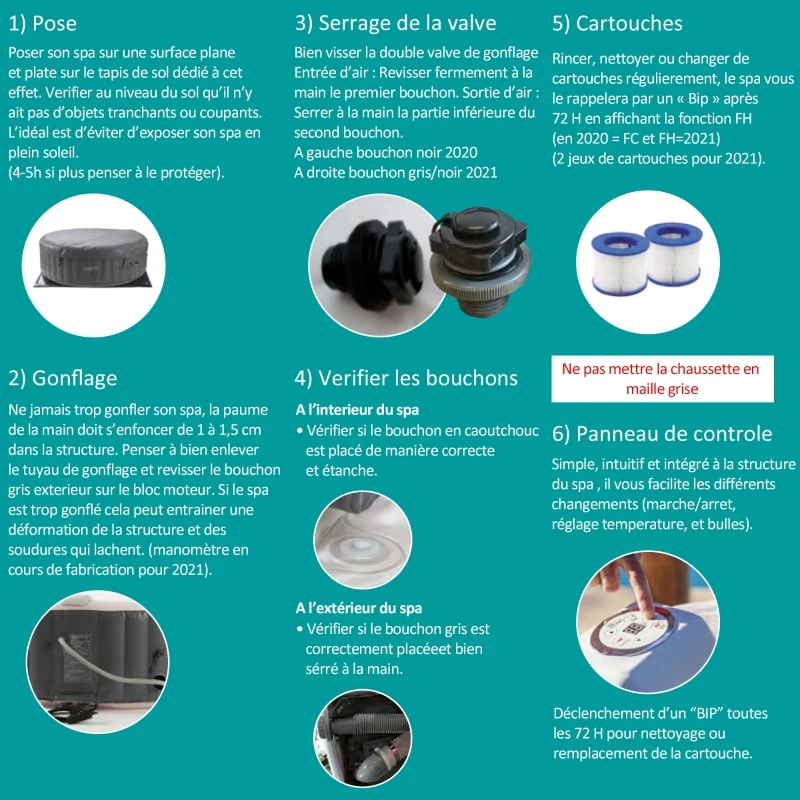 1) Pose

Poser son spa sur une surface plane et plate sur le tapis de sol dédié à cet effet. Verifier au niveau du sol qu'il n'y ait pas d'objets tranchants ou coupants. L'idéal est d'éviter d'exposer son spa en plein soleil.
(4-5h si plus penser à le protéger).

2) Gonflage

Ne jamais trop gonfler son spa, la paume de la main doit s'enfoncer de 1 à 1,5 cm dans la structure. Penser à bien enlever le tuyau de gonflage et revisser le bouchon gris exterieur sur le bloc moteur. Si le spa est trop gonflé cela peut entrainer une déformation de la structure et des soudures qui lachent. (manomètre en cours de fabrication pour 2021).

3) Serrage de la valve

Bien visser la double valve de gonflage Entrée d'air : Revisser fermement à la main le premier bouchon. Sortie d'air : Serrer à la main la partie inférieure du second bouchon.
A gauche bouchon noir 2020
A droite bouchon gris/noir 2021

4) Verifier les bouchons

A l'interieur du spa
• Vérifier si le bouchon en caoutchouc est placé de manière correcte et étanche.

A l'extérieur du spa
• Vérifier si le bouchon gris est correctement placéeet bien sérré à la main.

5) Cartouches

Rincer, nettoyer ou changer de cartouches régulierement, le spa vous le rappelera par un « Bip » après 72 H en affichant la fonction FH (en 2020 = FC et FH=2021)
(2 jeux de cartouches pour 2021).

Ne pas mettre la chaussette en maille grise

6) Panneau de controle

Simple, intuitif et intégré à la structure du spa , il vous facilite les différents changements (marche/arret, réglage temperature, et bulles).

Déclenchement d'un "BIP" toutes les 72 H pour nettoyage ou remplacement de la cartouche.