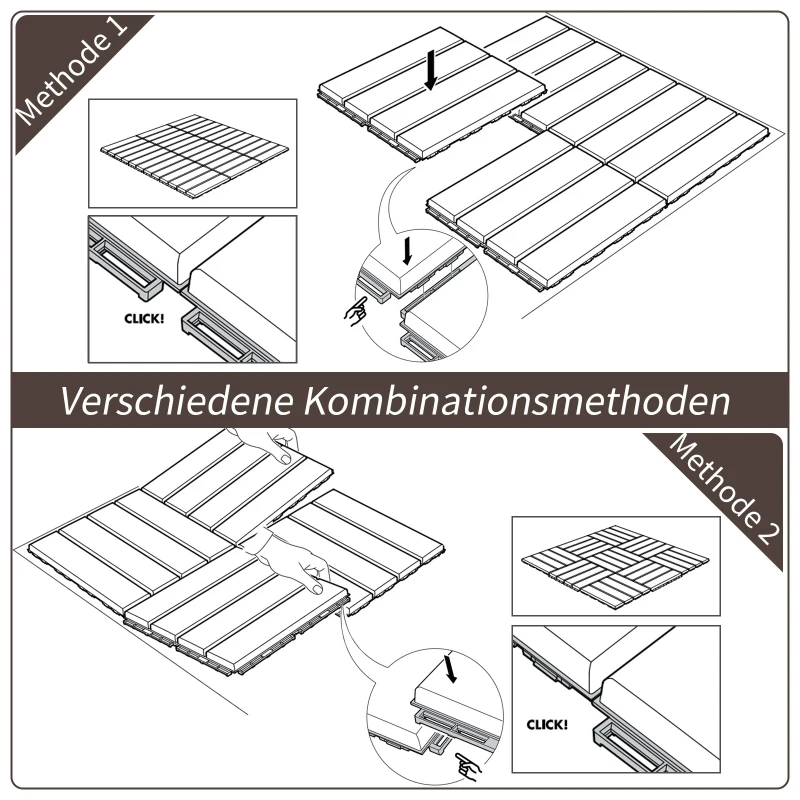 Methode 1

CLICK!

Verschiedene Kombinationsmethoden

Methode 2

CLICK!