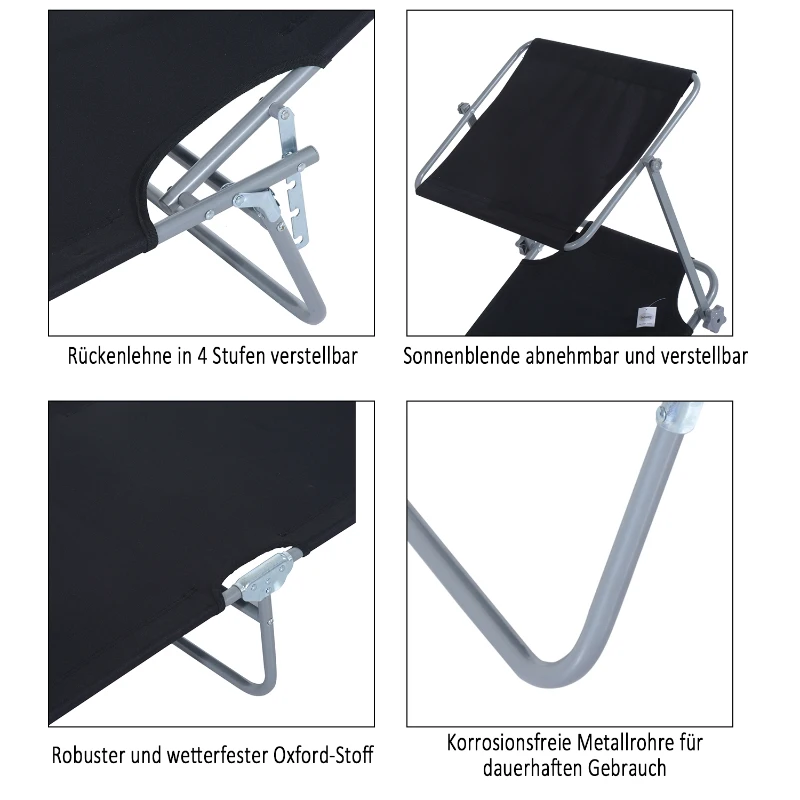 Rückenlehne in 4 Stufen verstellbar

Sonnenblende abnehmbar und verstellbar

Robuster und wetterfester Oxford-Stoff

Korrosionsfreie Metallrohre für dauerhaften Gebrauch