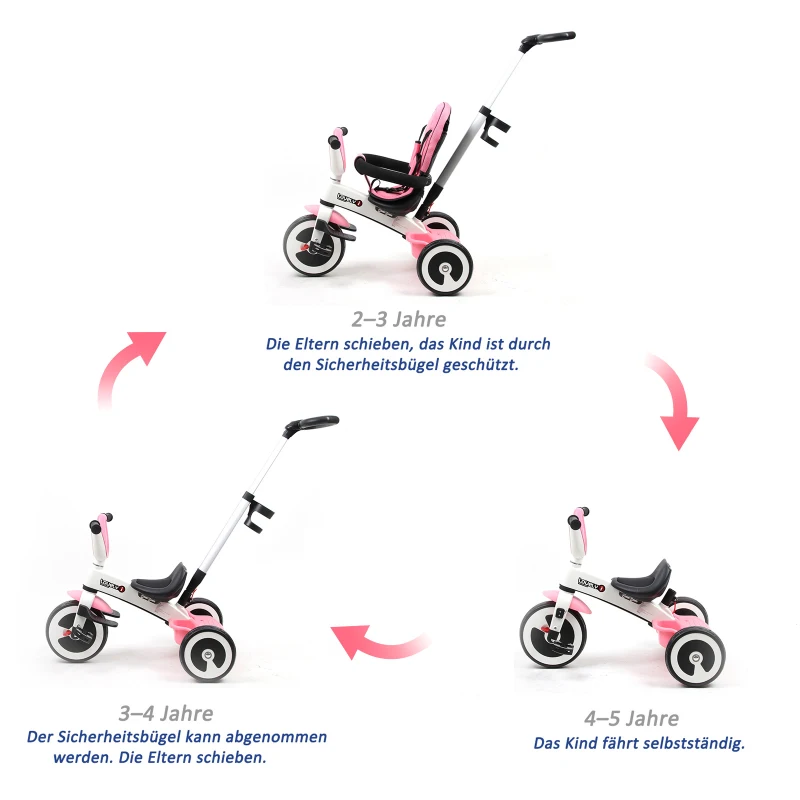 2–3 Jahre
Die Eltern schieben, das Kind ist durch den Sicherheitsbügel geschützt.

3–4 Jahre
Der Sicherheitsbügel kann abgenommen werden. Die Eltern schieben.

4–5 Jahre
Das Kind fährt selbstständig.