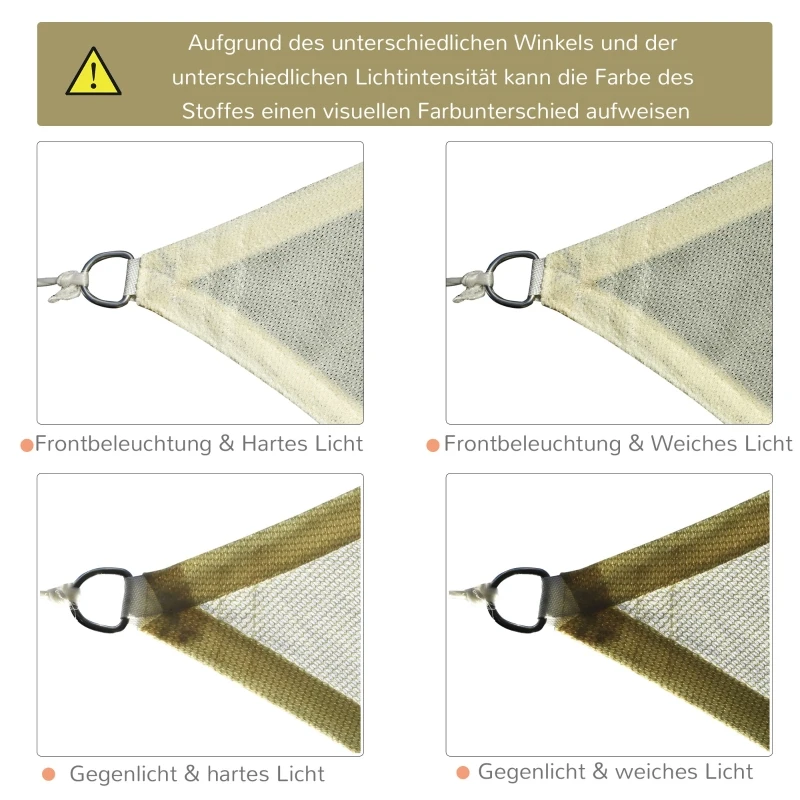 Aufgrund des unterschiedlichen Winkels und der unterschiedlichen Lichtintensität kann die Farbe des Stoffes einen visuellen Farbunterschied aufweisen

Frontbeleuchtung & Hartes Licht

Frontbeleuchtung & Weiches Licht

Gegenlicht & hartes Licht

Gegenlicht & weiches Licht