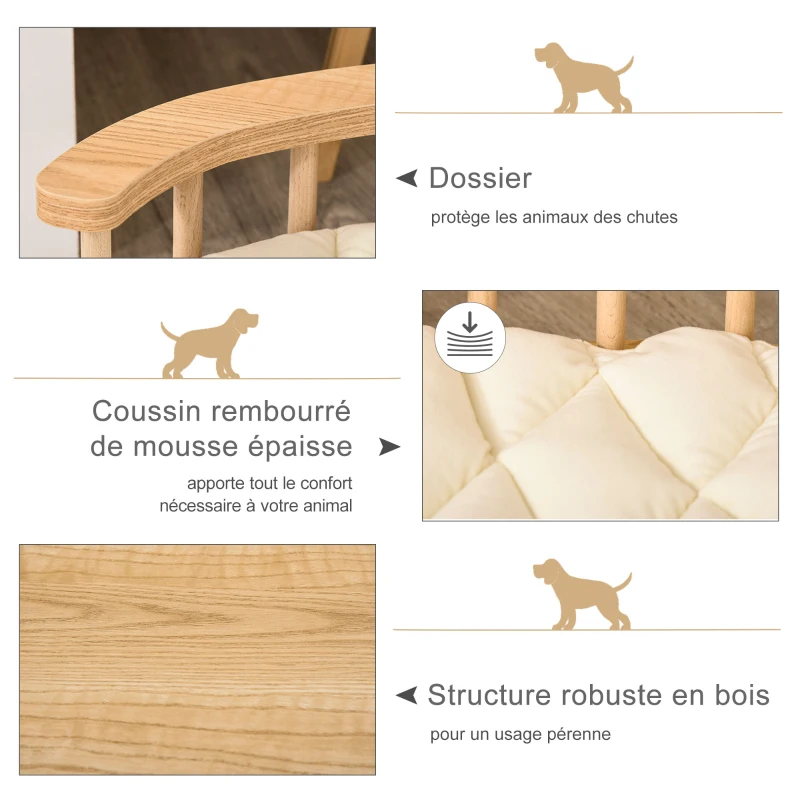 Dossier

protège les animaux des chutes

Coussin rembourré de mousse épaisse

apporte tout le confort nécessaire à votre animal

Structure robuste en bois

pour un usage pérenne