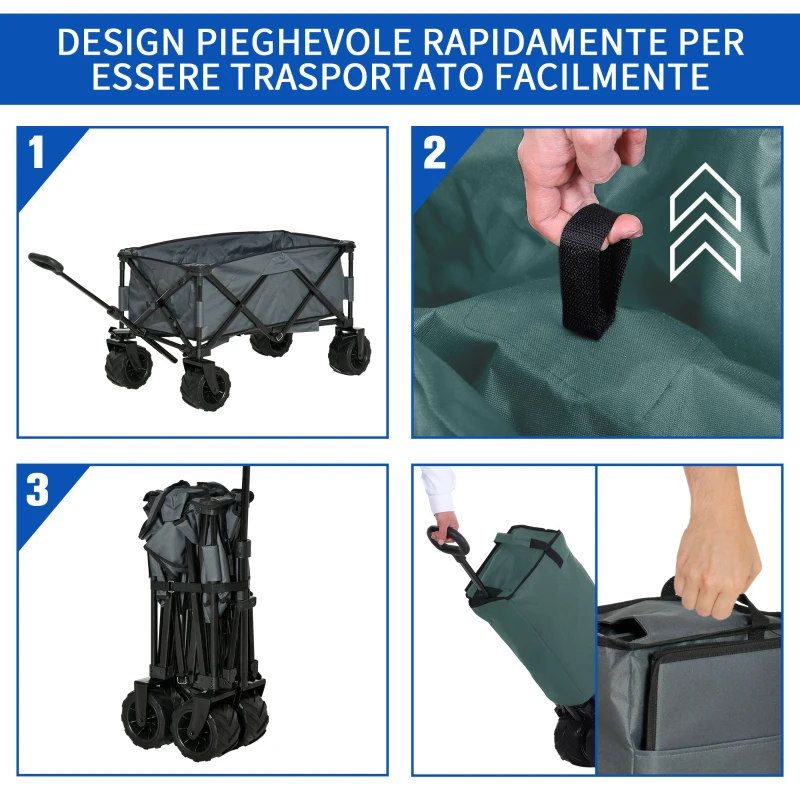 DESIGN PIEGHEVOLE RAPIDAMENTE PER ESSERE TRASPORTATO FACILMENTE

1

2

3