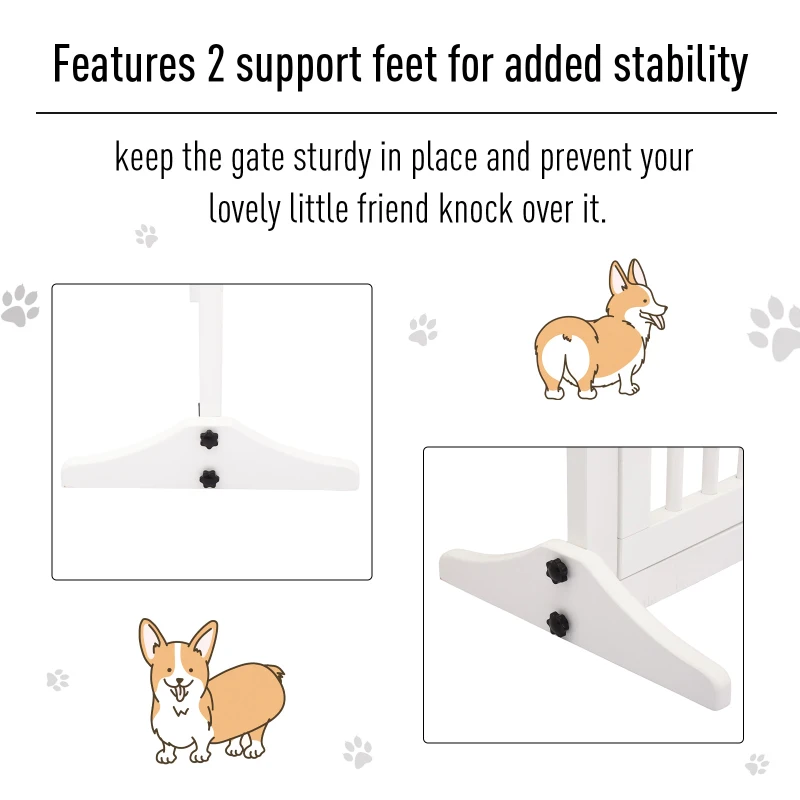 Features 2 support feet for added stability

keep the gate sturdy in place and prevent your lovely little friend knock over it.