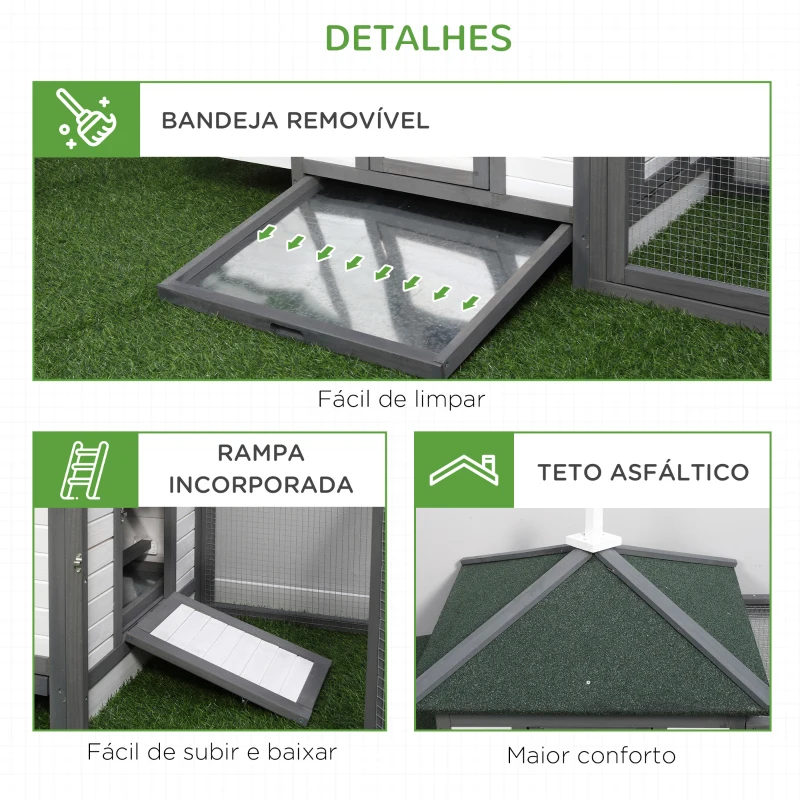 DETALHES

BANDEJA REMOVÍVEL

Fácil de limpar

RAMPA INCORPORADA

Fácil de subir e baixar

TETO ASFÁLTICO

Maior conforto