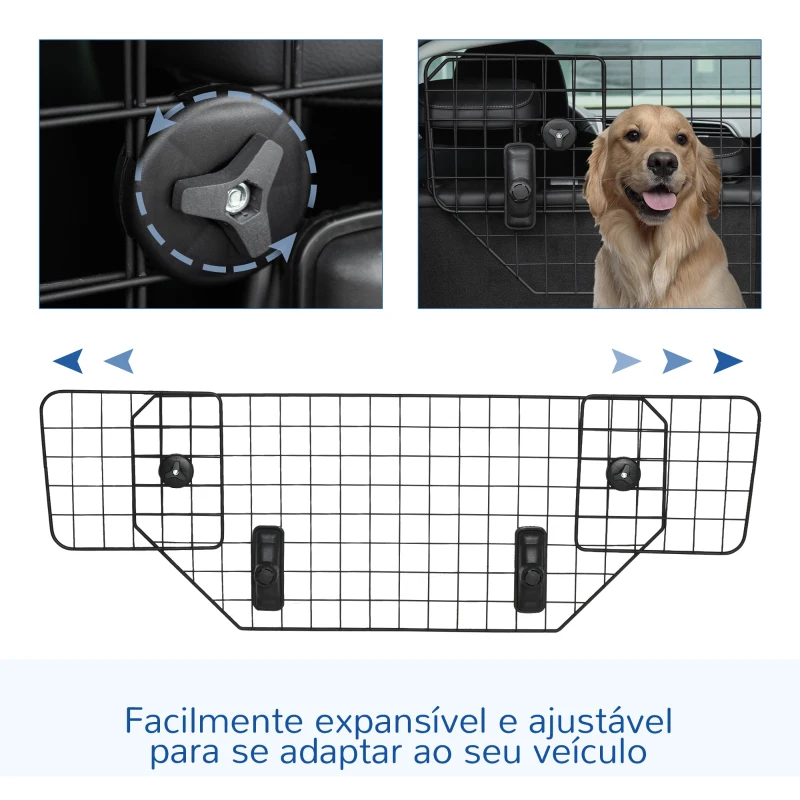 Facilmente expansível e ajustável para se adaptar ao seu veículo