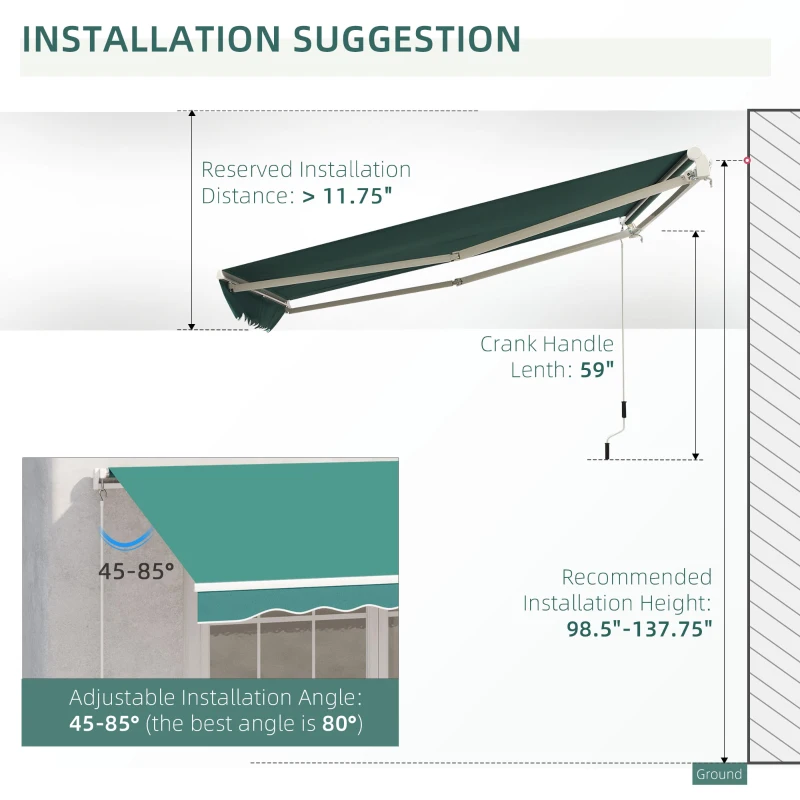 INSTALLATION SUGGESTION

Reserved Installation Distance: > 11.75"

Crank Handle Lenth: 59"

45-85°

Recommended Installation Height: 98.5"-137.75"

Adjustable Installation Angle: 45-85° (the best angle is 80°)

Ground