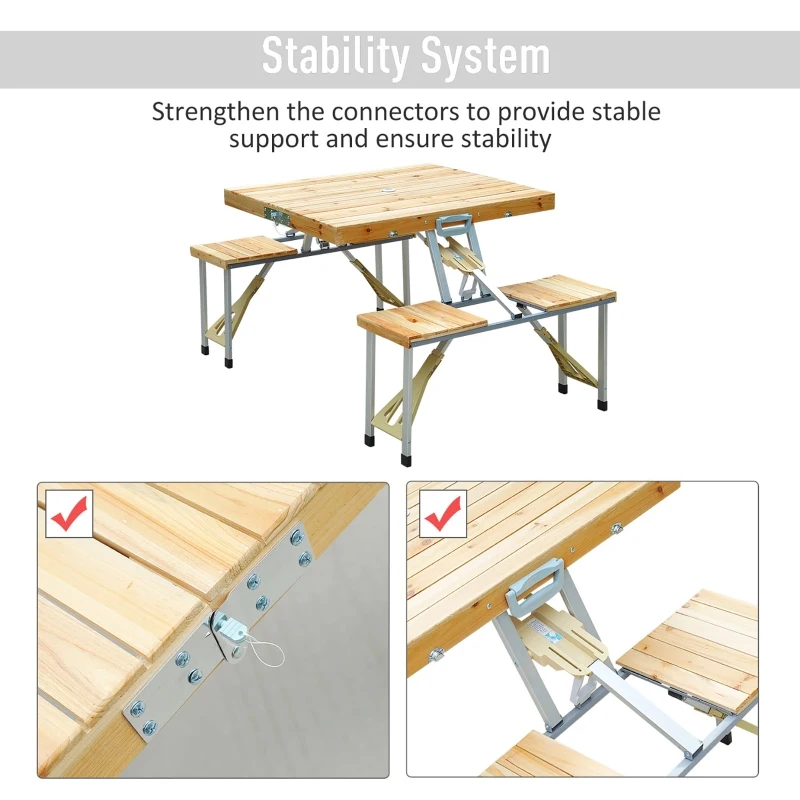 Stability System

Strengthen the connectors to provide stable support and ensure stability