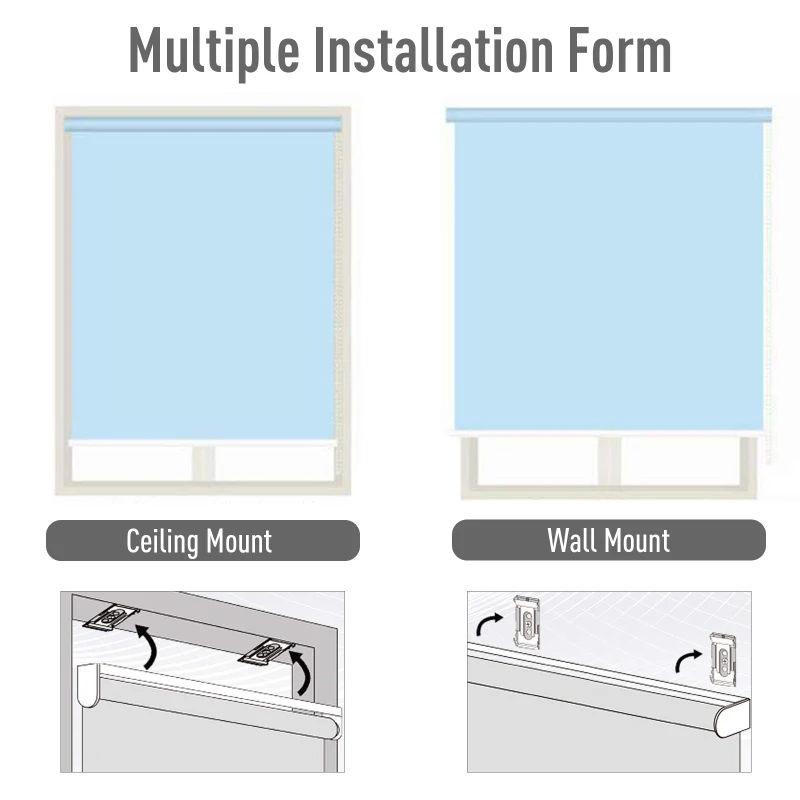 Multiple Installation Form

Ceiling Mount

Wall Mount