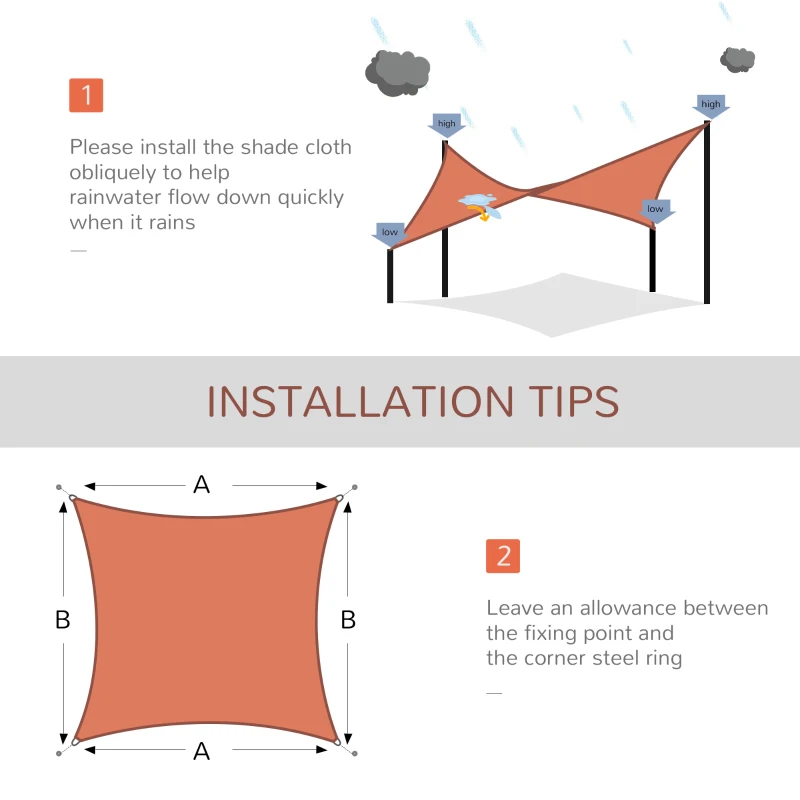 1

Please install the shade cloth obliquely to help rainwater flow down quickly when it rains

—

high

high

low

low

INSTALLATION TIPS

A

B

B

A

2

Leave an allowance between the fixing point and the corner steel ring

—