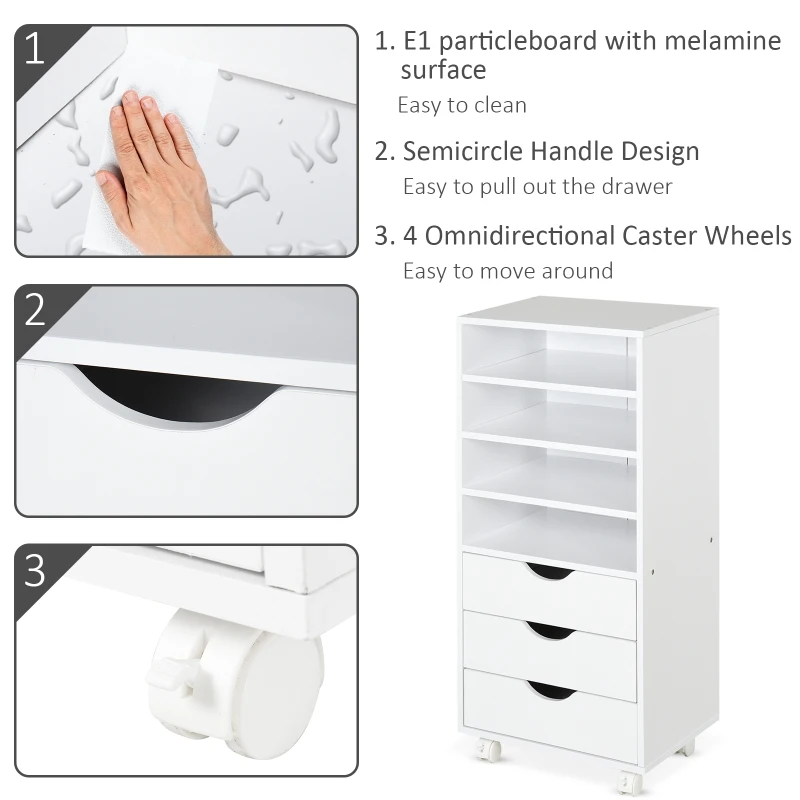 1

2

3

1. E1 particleboard with melamine surface
Easy to clean

2. Semicircle Handle Design
Easy to pull out the drawer

3. 4 Omnidirectional Caster Wheels
Easy to move around