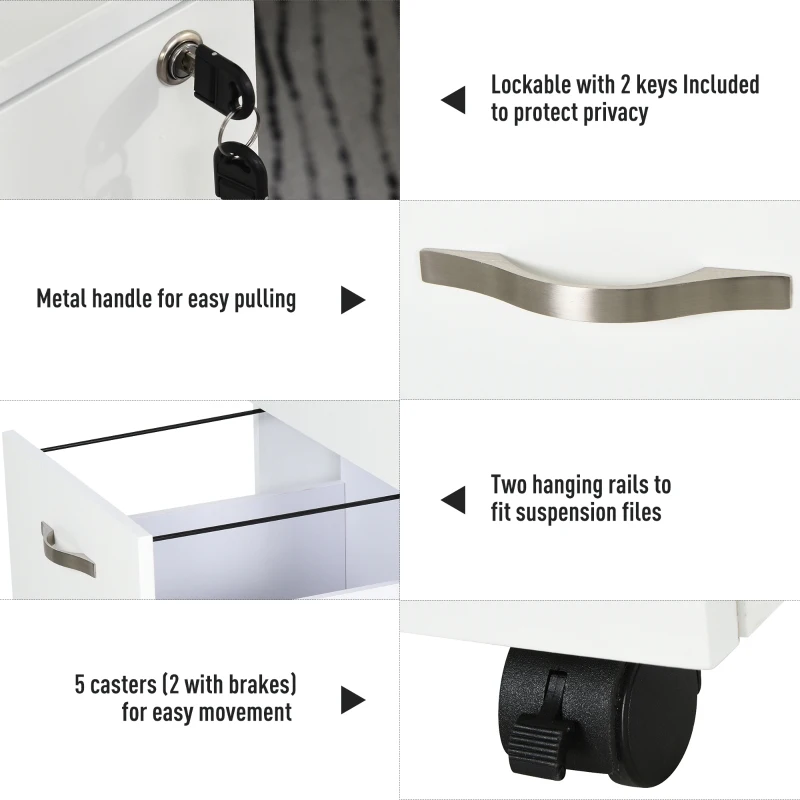 Lockable with 2 keys Included to protect privacy

Metal handle for easy pulling

Two hanging rails to fit suspension files

5 casters (2 with brakes) for easy movement