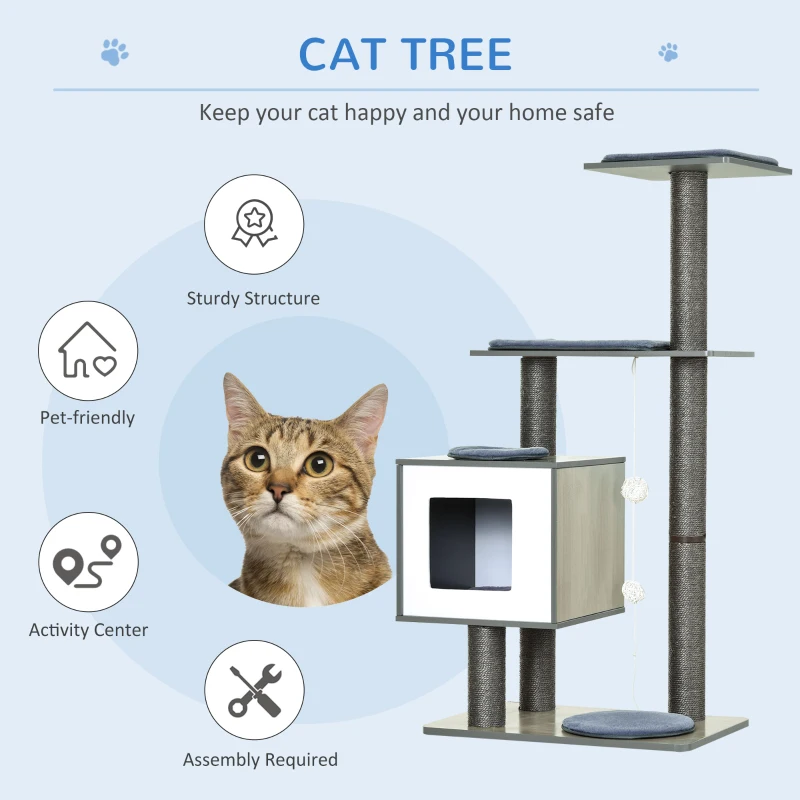 CAT TREE

Keep your cat happy and your home safe

Sturdy Structure

Pet-friendly

Activity Center

Assembly Required