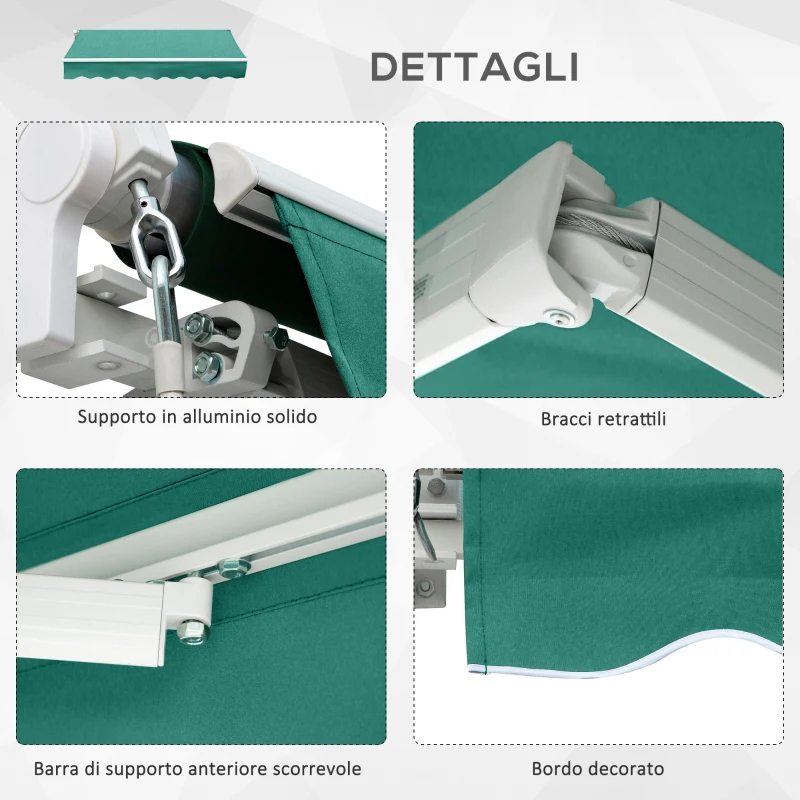 DETTAGLI

Supporto in alluminio solido

Bracci retrattili

Barra di supporto anteriore scorrevole

Bordo decorato