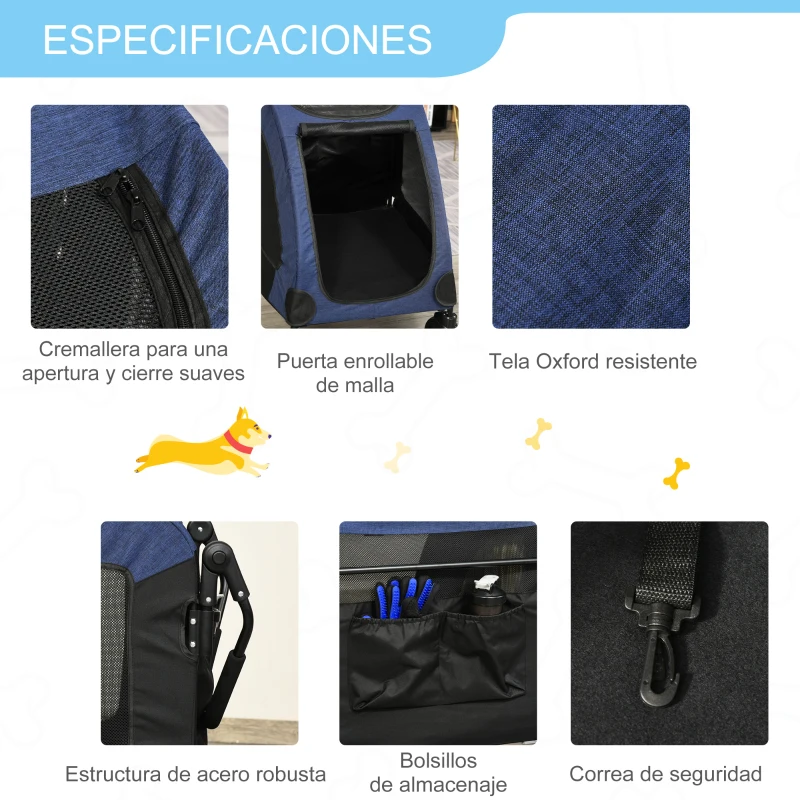 ESPECIFICACIONES

Cremallera para una apertura y cierre suaves

Puerta enrollable de malla

Tela Oxford resistente

Estructura de acero robusta

Bolsillos de almacenaje

Correa de seguridad