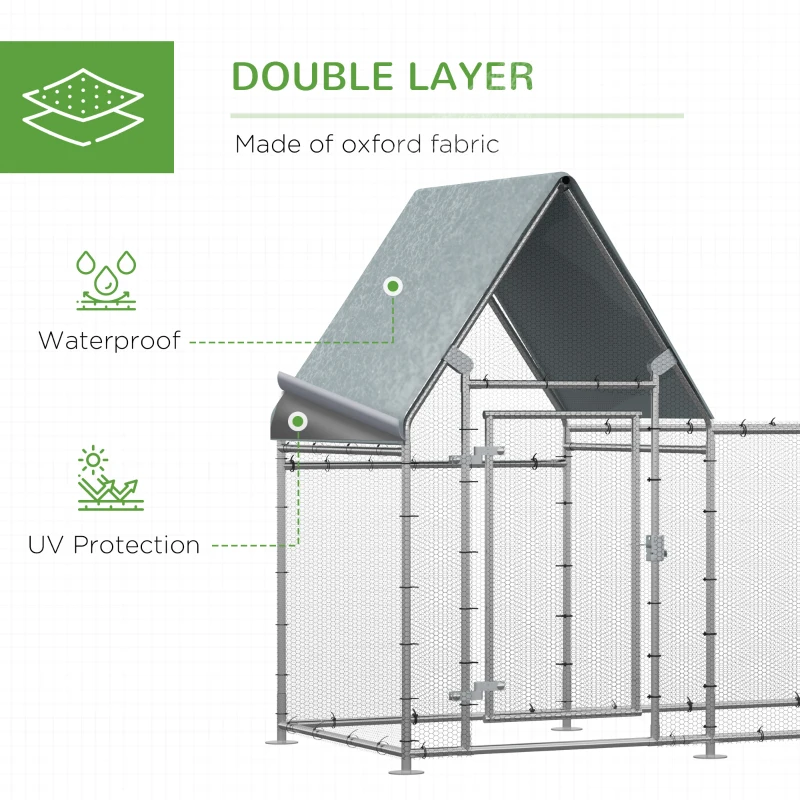 DOUBLE LAYER

Made of oxford fabric

Waterproof

UV Protection