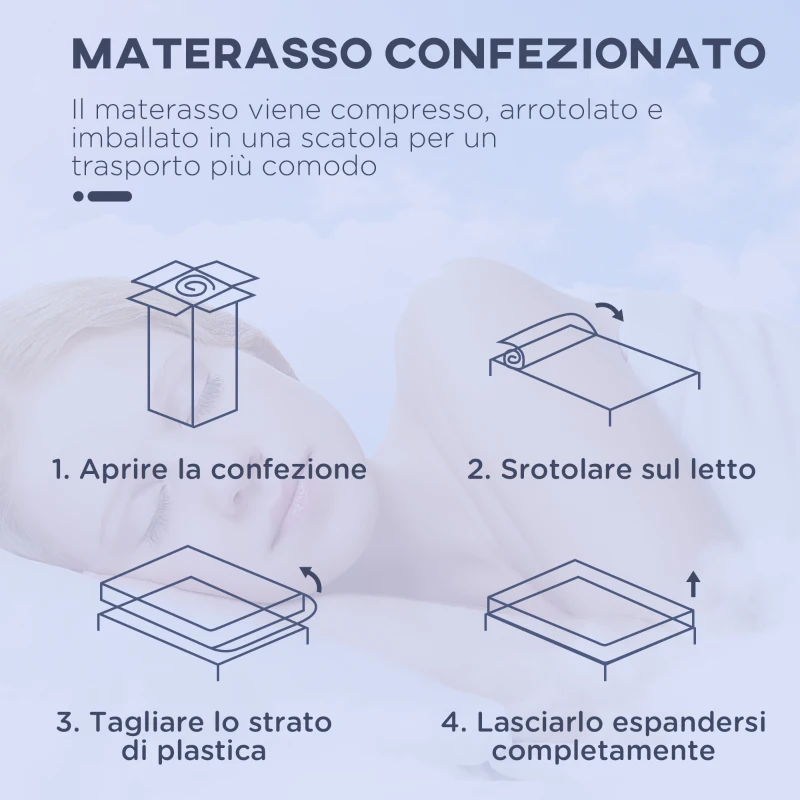 MATERASSO CONFEZIONATO

Il materasso viene compresso, arrotolato e imballato in una scatola per un trasporto più comodo

1. Aprire la confezione

2. Srotolare sul letto

3. Tagliare lo strato di plastica

4. Lasciarlo espandersi completamente