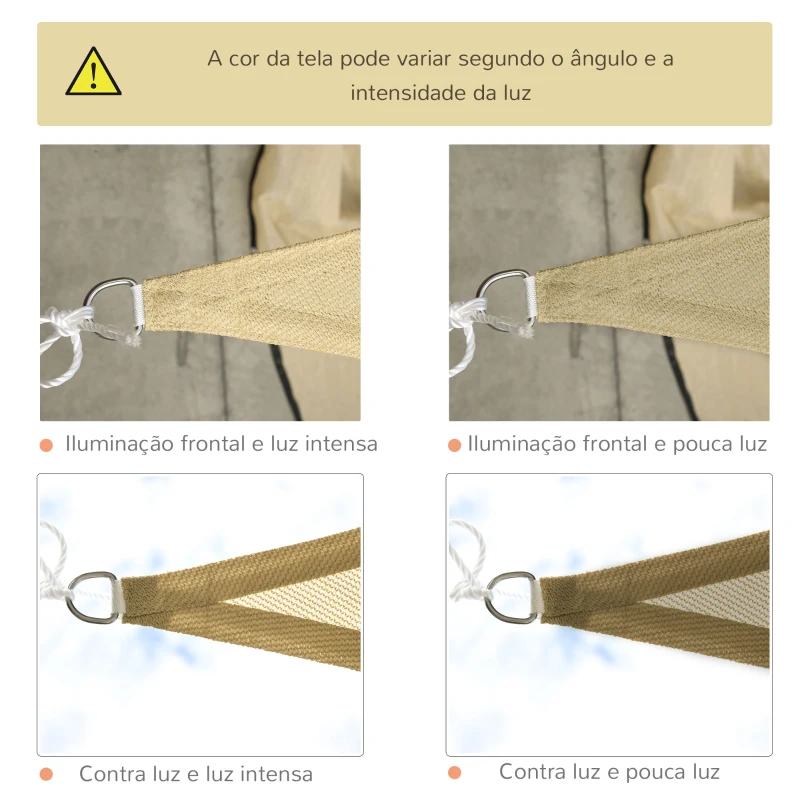 A cor da tela pode variar segundo o ângulo e a intensidade da luz

Iluminação frontal e luz intensa

Iluminação frontal e pouca luz

Contra luz e luz intensa

Contra luz e pouca luz