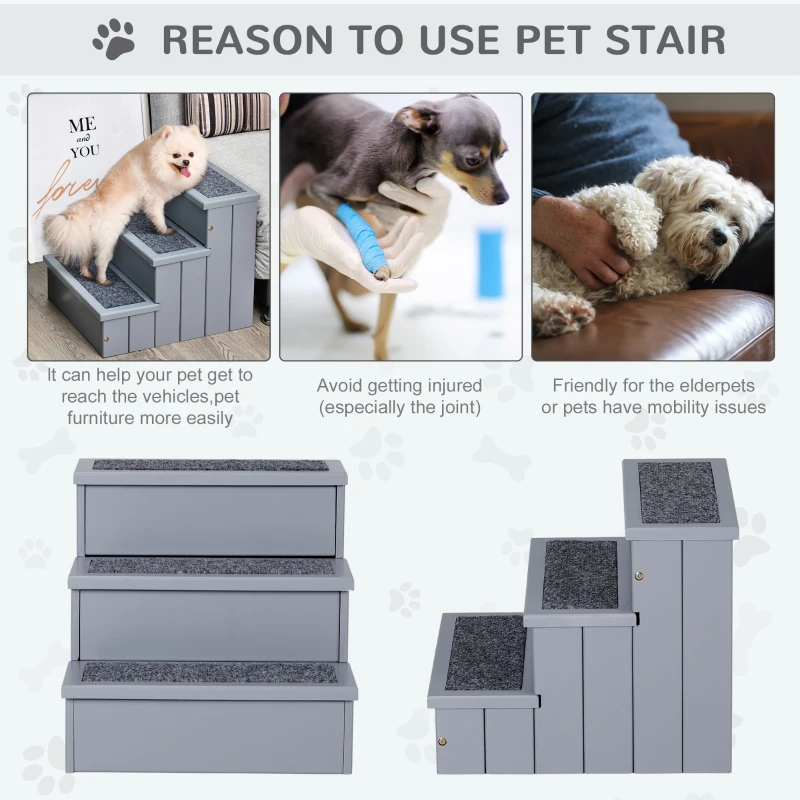 REASON TO USE PET STAIR

ME and YOU forev

It can help your pet get to reach the vehicles,pet furniture more easily

Avoid getting injured (especially the joint)

Friendly for the elderpets or pets have mobility issues