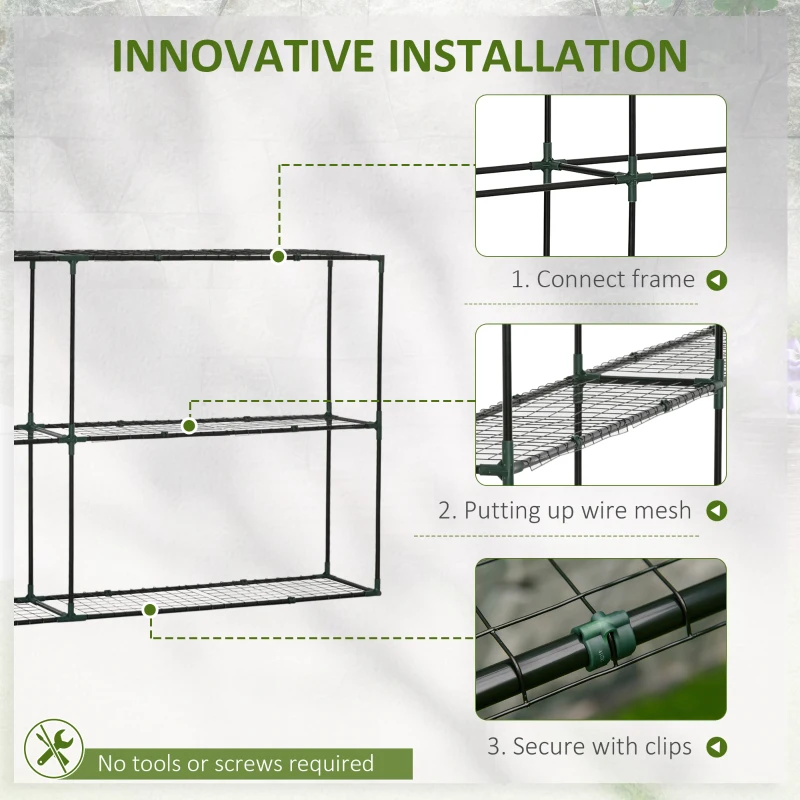 INNOVATIVE INSTALLATION

1. Connect frame

2. Putting up wire mesh

3. Secure with clips

No tools or screws required