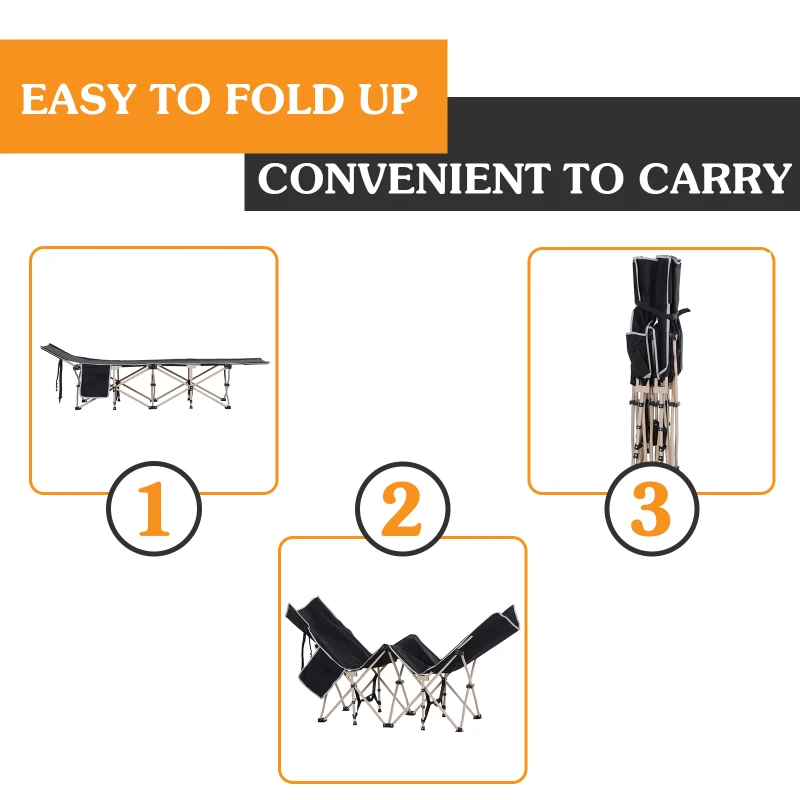 EASY TO FOLD UP

CONVENIENT TO CARRY

1

2

3