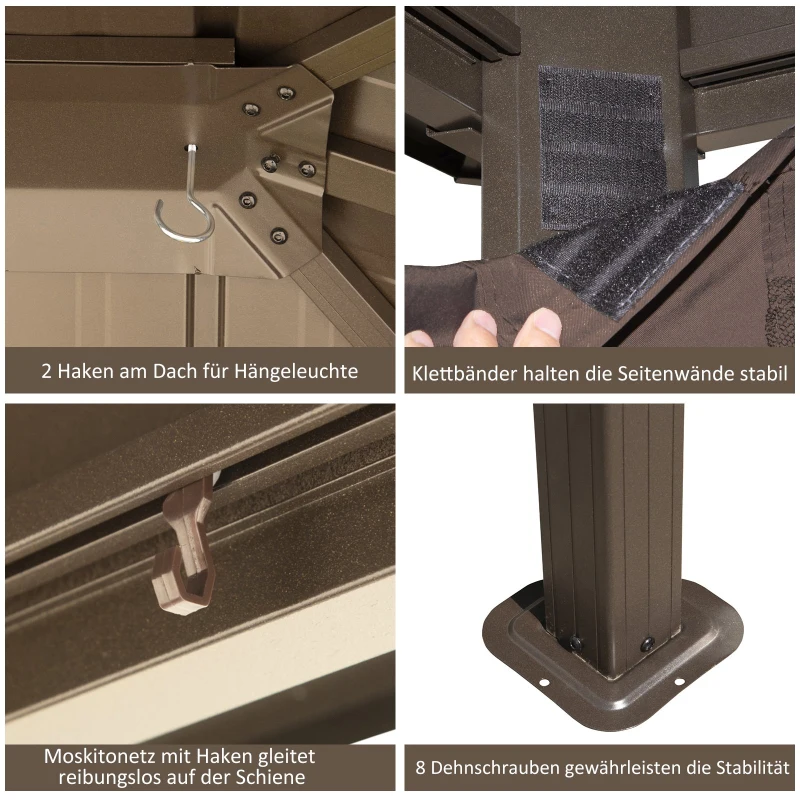 2 Haken am Dach für Hängeleuchte

Klettbänder halten die Seitenwände stabil

Moskitonetz mit Haken gleitet reibungslos auf der Schiene

8 Dehnschrauben gewährleisten die Stabilität