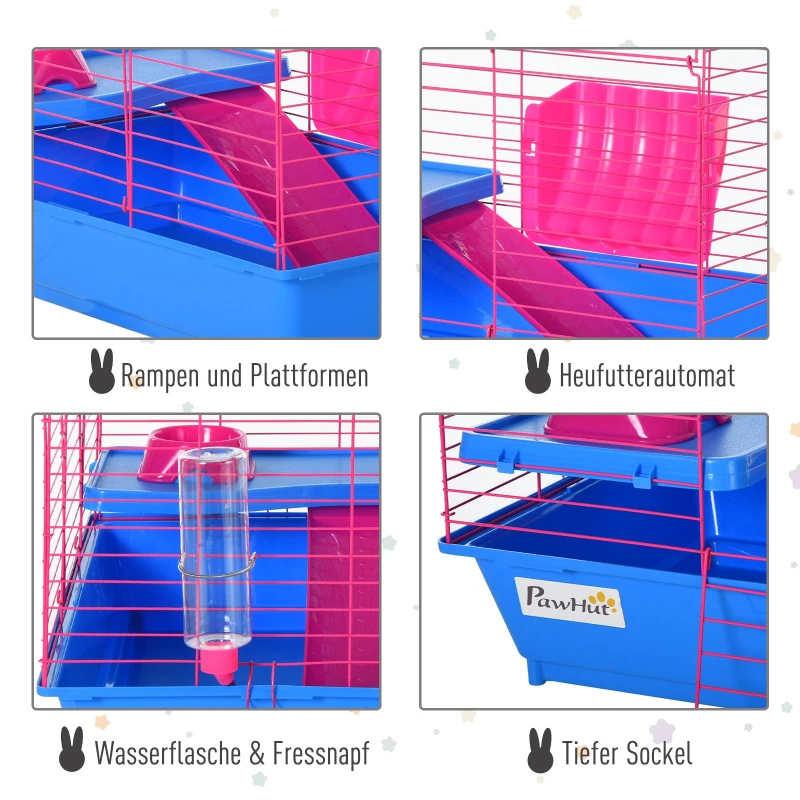 Rampen und Plattformen

Heufutterautomat

Wasserflasche & Fressnapf

PawHut

Tiefer Sockel