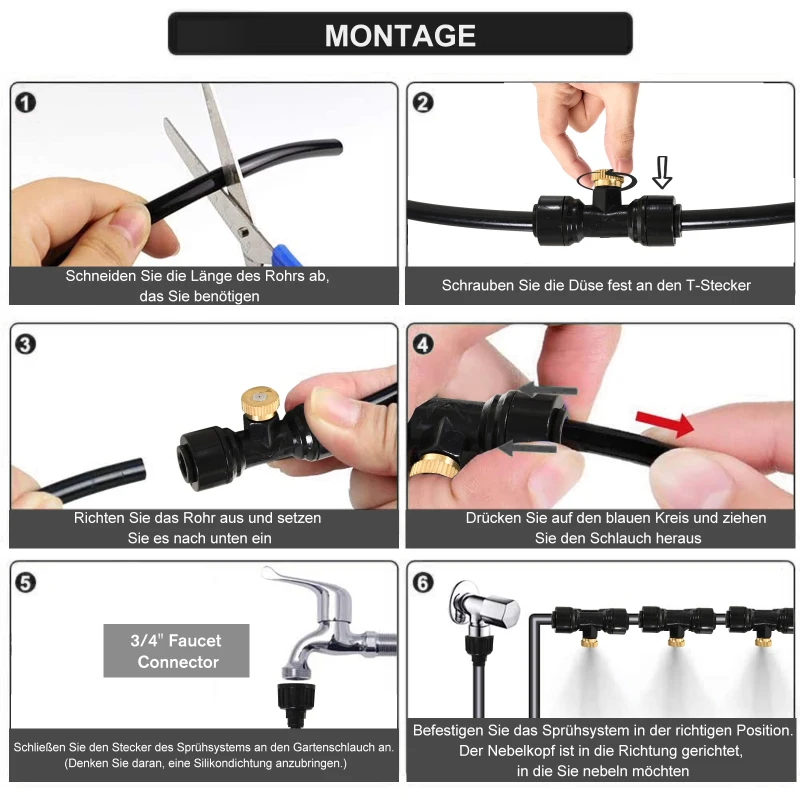 MONTAGE

1

Schneiden Sie die Länge des Rohrs ab, das Sie benötigen

2

Schrauben Sie die Düse fest an den T-Stecker

3

Richten Sie das Rohr aus und setzen Sie es nach unten ein

4

Drücken Sie auf den blauen Kreis und ziehen Sie den Schlauch heraus

5

3/4" Faucet Connector

Schließen Sie den Stecker des Sprühsystems an den Gartenschlauch an. (Denken Sie daran, eine Silikondichtung anzubringen.)

6

Befestigen Sie das Sprühsystem in der richtigen Position. Der Nebelkopf ist in die Richtung gerichtet, in die Sie nebeln möchten