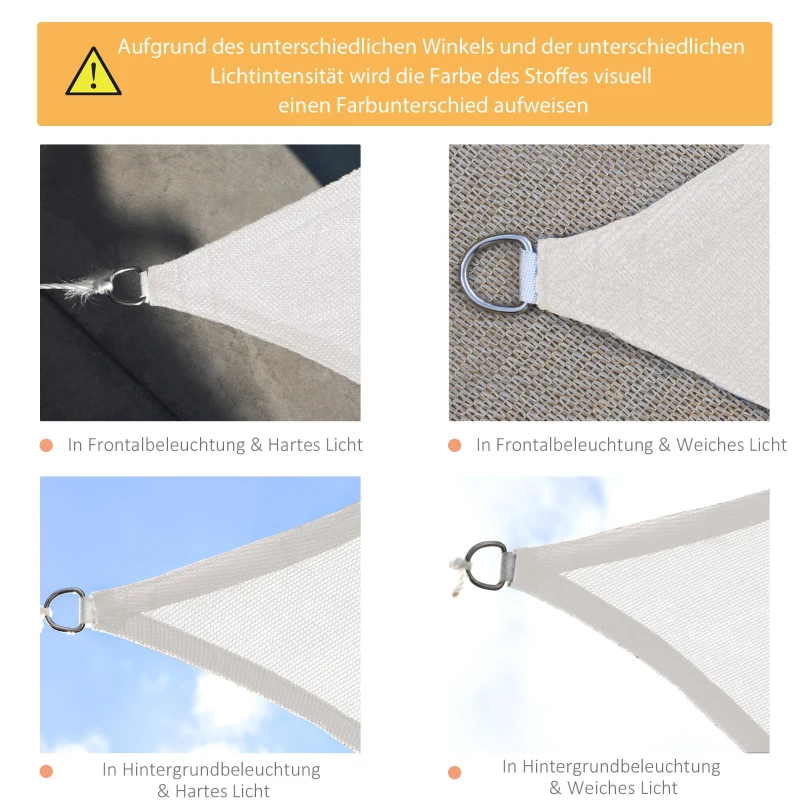 Aufgrund des unterschiedlichen Winkels und der unterschiedlichen Lichtintensität wird die Farbe des Stoffes visuell einen Farbunterschied aufweisen

In Frontalbeleuchtung & Hartes Licht

In Frontalbeleuchtung & Weiches Licht

In Hintergrundbeleuchtung & Hartes Licht

In Hintergrundbeleuchtung & Weiches Licht