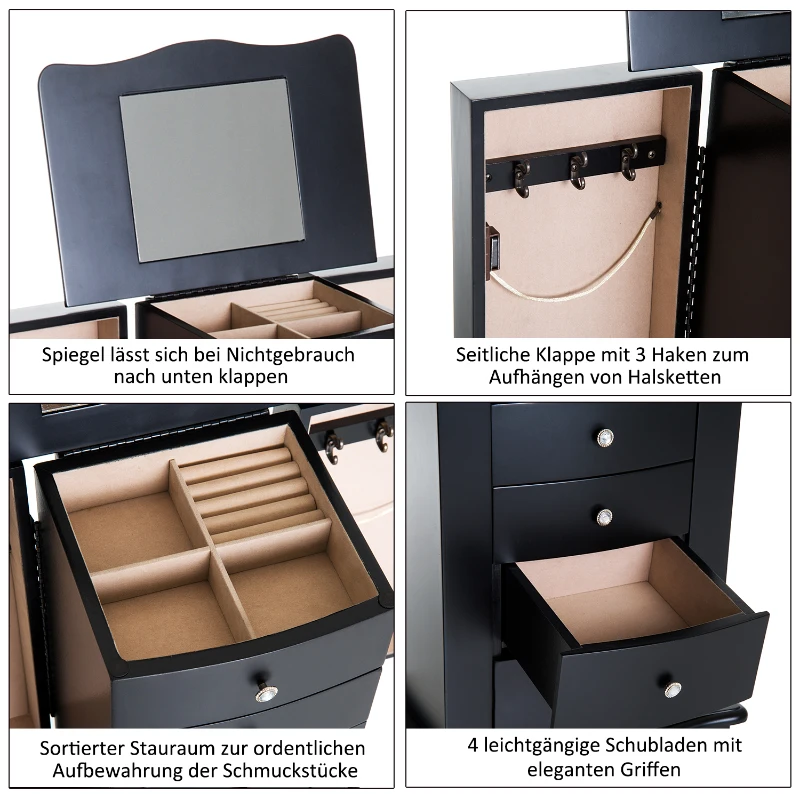 Spiegel lässt sich bei Nichtgebrauch nach unten klappen

Seitliche Klappe mit 3 Haken zum Aufhängen von Halsketten

Sortierter Stauraum zur ordentlichen Aufbewahrung der Schmuckstücke

4 leichtgängige Schubladen mit eleganten Griffen