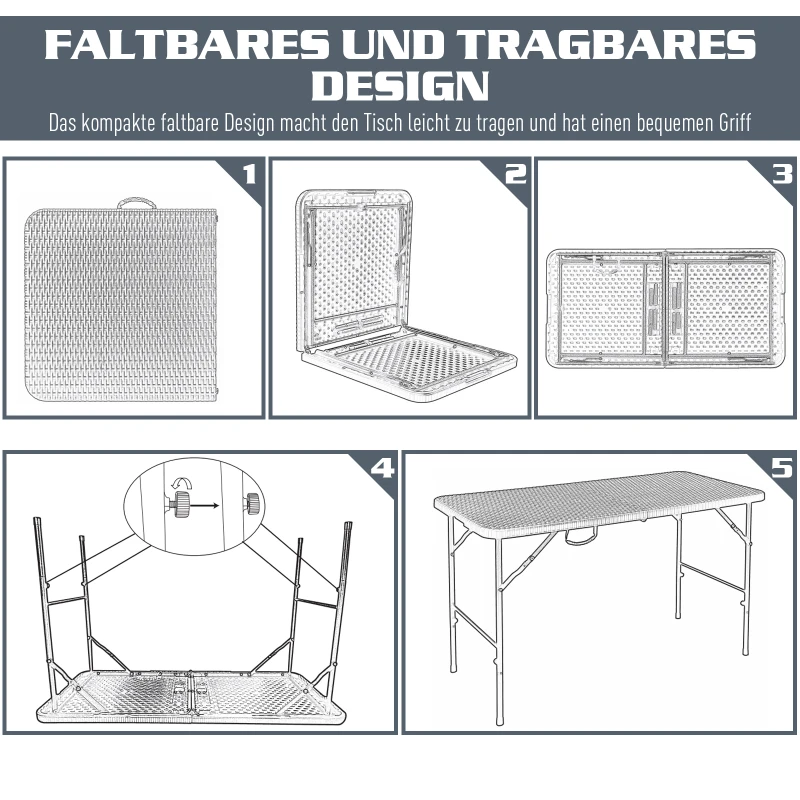 FALTBARES UND TRAGBARES DESIGN

Das kompakte faltbare Design macht den Tisch leicht zu tragen und hat einen bequemen Griff

1

2

3

4

5