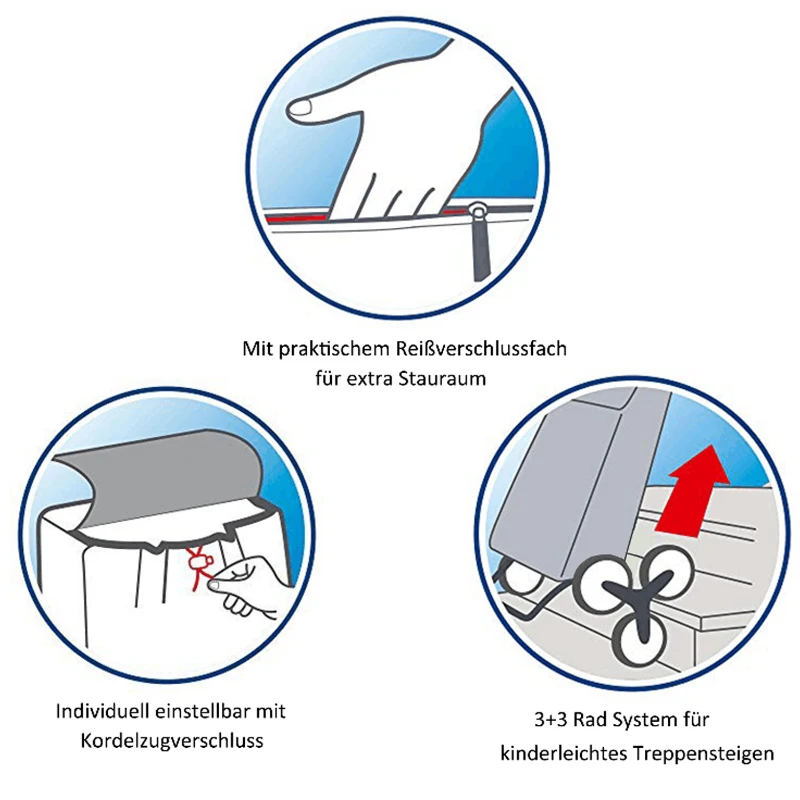 Mit praktischem Reißverschlussfach für extra Stauraum

Individuell einstellbar mit Kordelzugverschluss

3+3 Rad System für kinderleichtes Treppensteigen